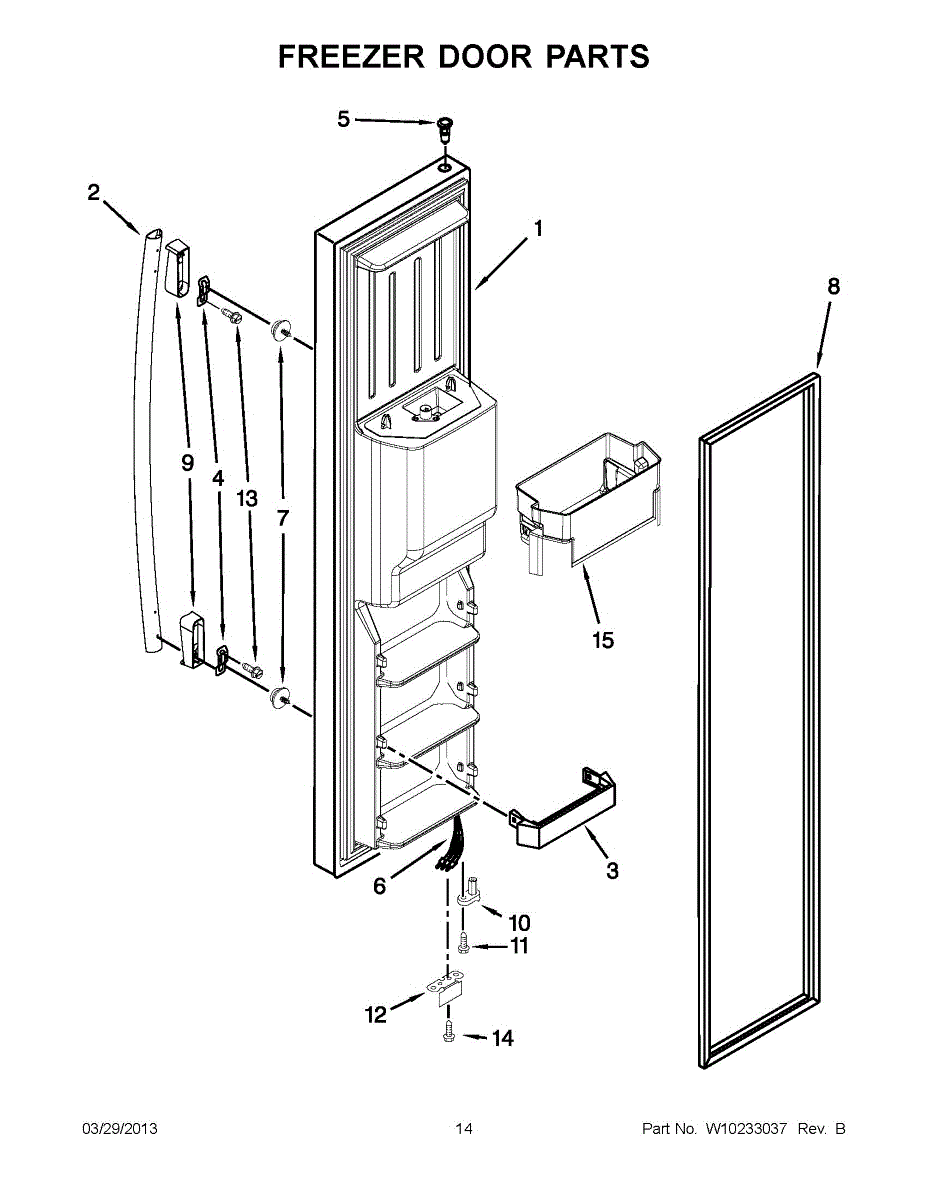 FREEZER DOOR PARTS

5
2
1
8
9
4
13
7
15
3
6
10
11
12
14

03/29/2013 14 Part No. W10233037 Rev. B