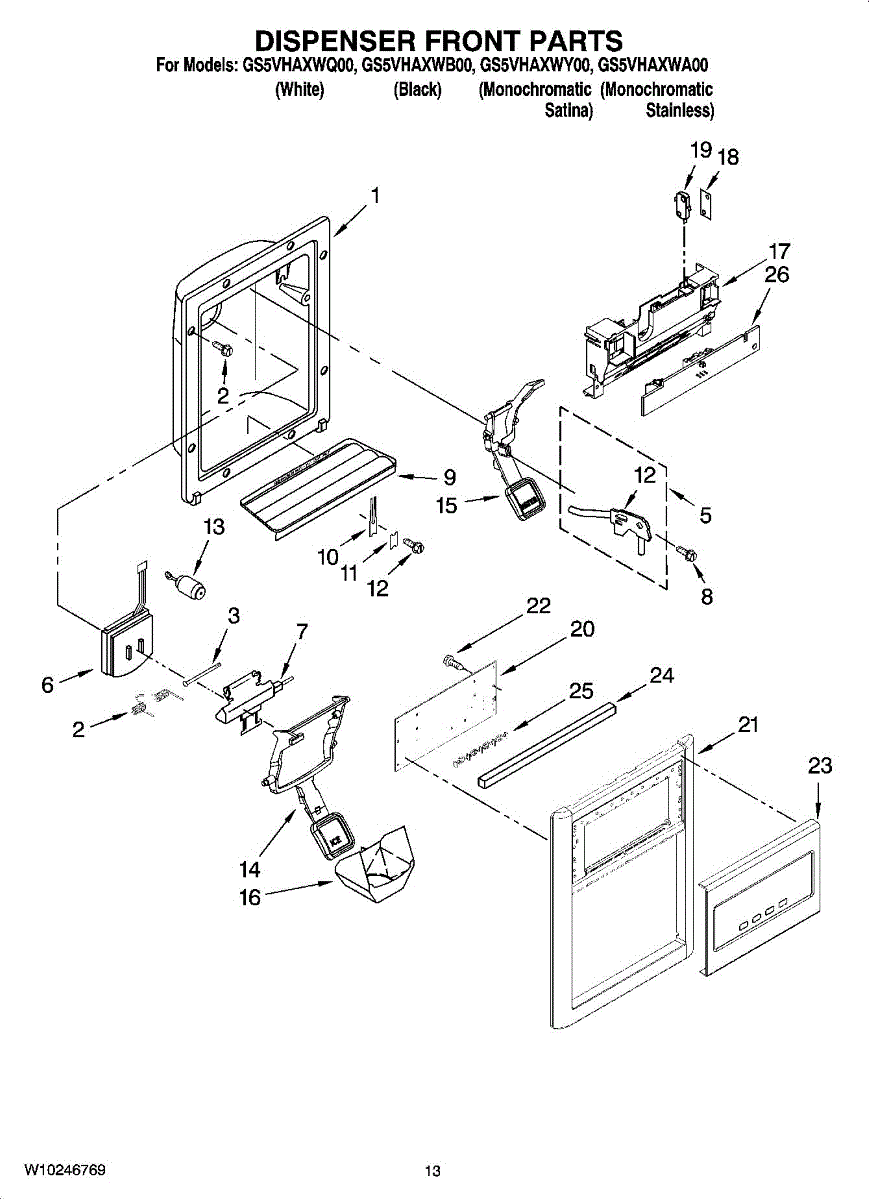 DISPENSER FRONT PARTS

For Models: GS5VHAXWQ00, GS5VHAXWB00, GS5VHAXWY00, GS5VHAXWA00

(White) (Black) (Monochromatic Satina) (Monochromatic Stainless)

19 18

1

17

26

2

9

12

15

5

13

10

11

12

8

3

7

22

20

6

25

24

2

21

23

14

16

W10246769

13