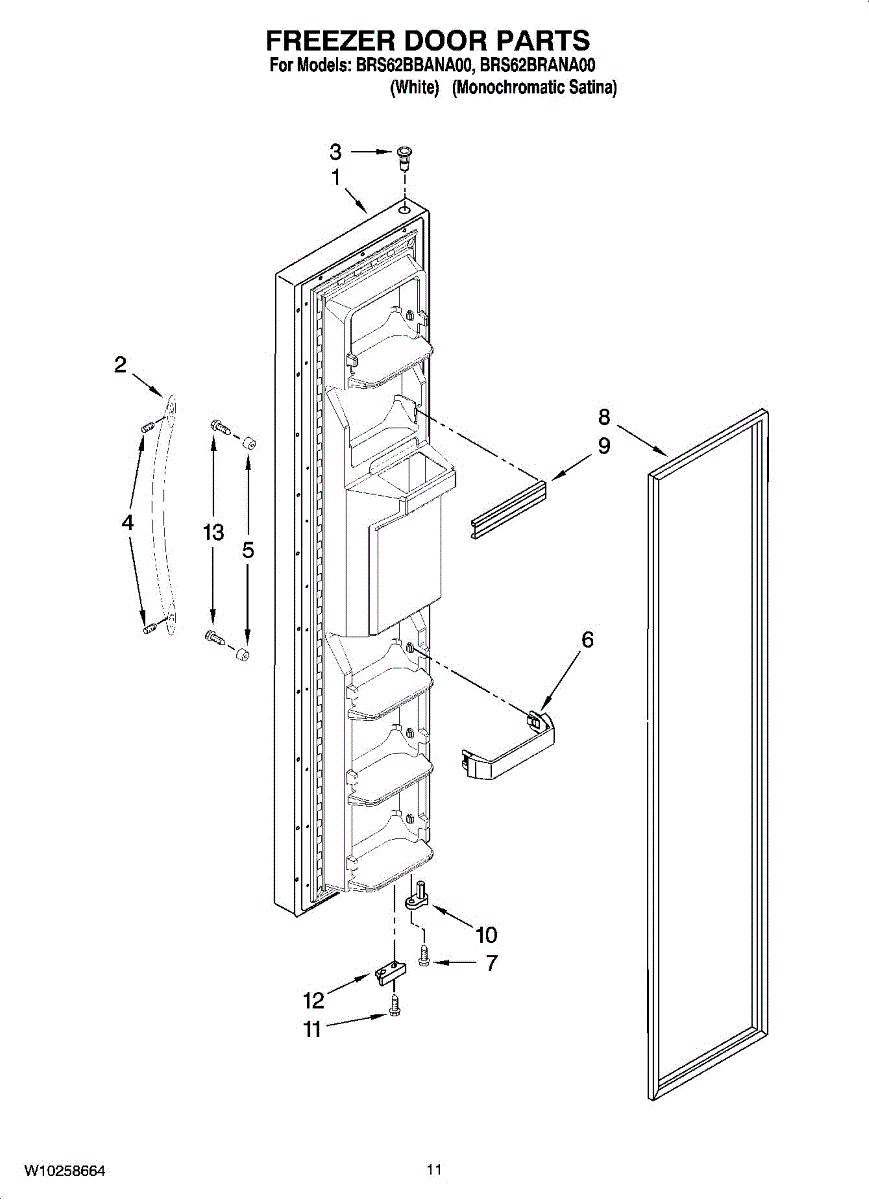 FREEZER DOOR PARTS
For Models: BRS62BBANA00, BRS62BRANA00
(White) (Monochromatic Satina)

3
1
2
8
9
4
13
5
6
10
7
12
11

W10258664
11