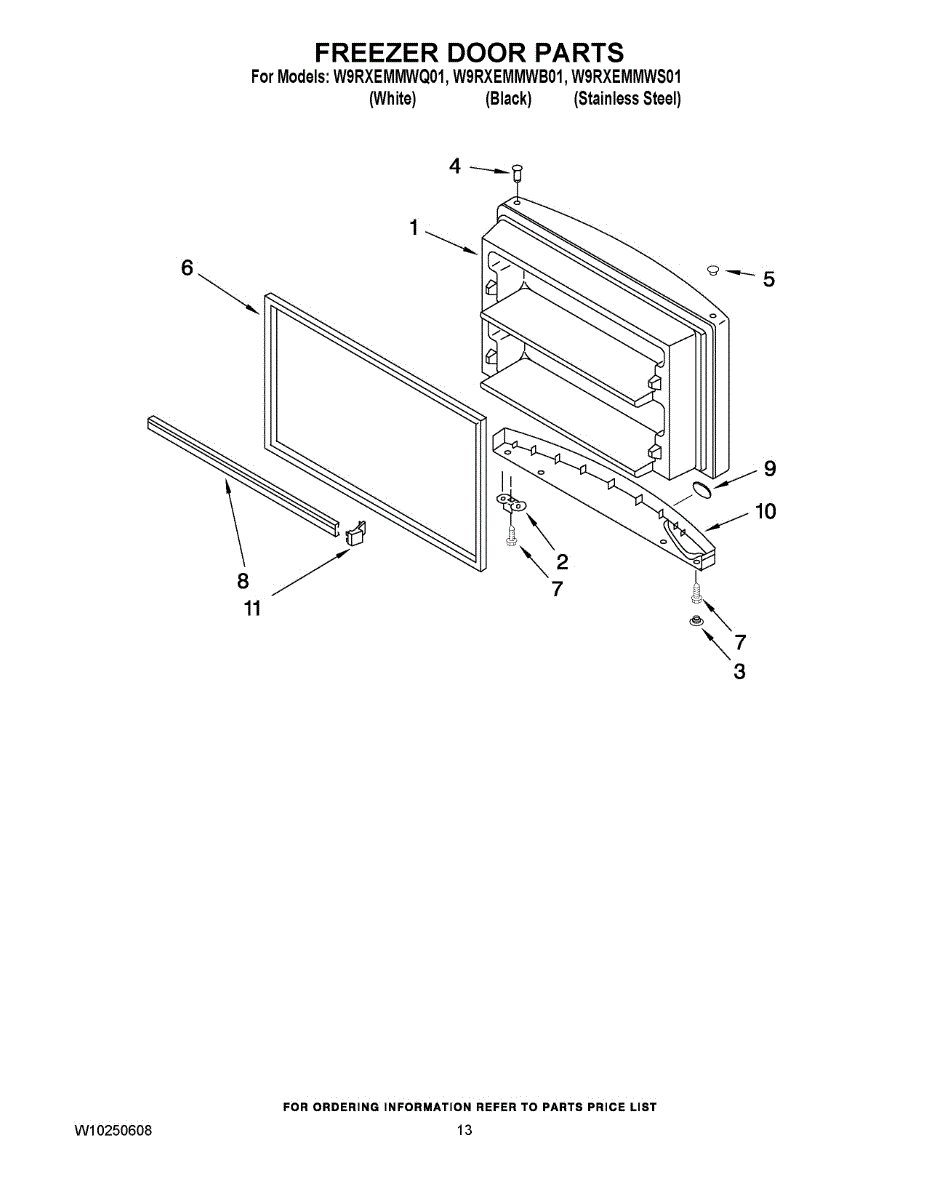 FREEZER DOOR PARTS
For Models: W9RXEMMWQ01, W9RXEMMWB01, W9RXEMMWS01
(White) (Black) (Stainless Steel)

4
1
5
6
9
10
2
7
8
11
7
3

FOR ORDERING INFORMATION REFER TO PARTS PRICE LIST
W10250608
13