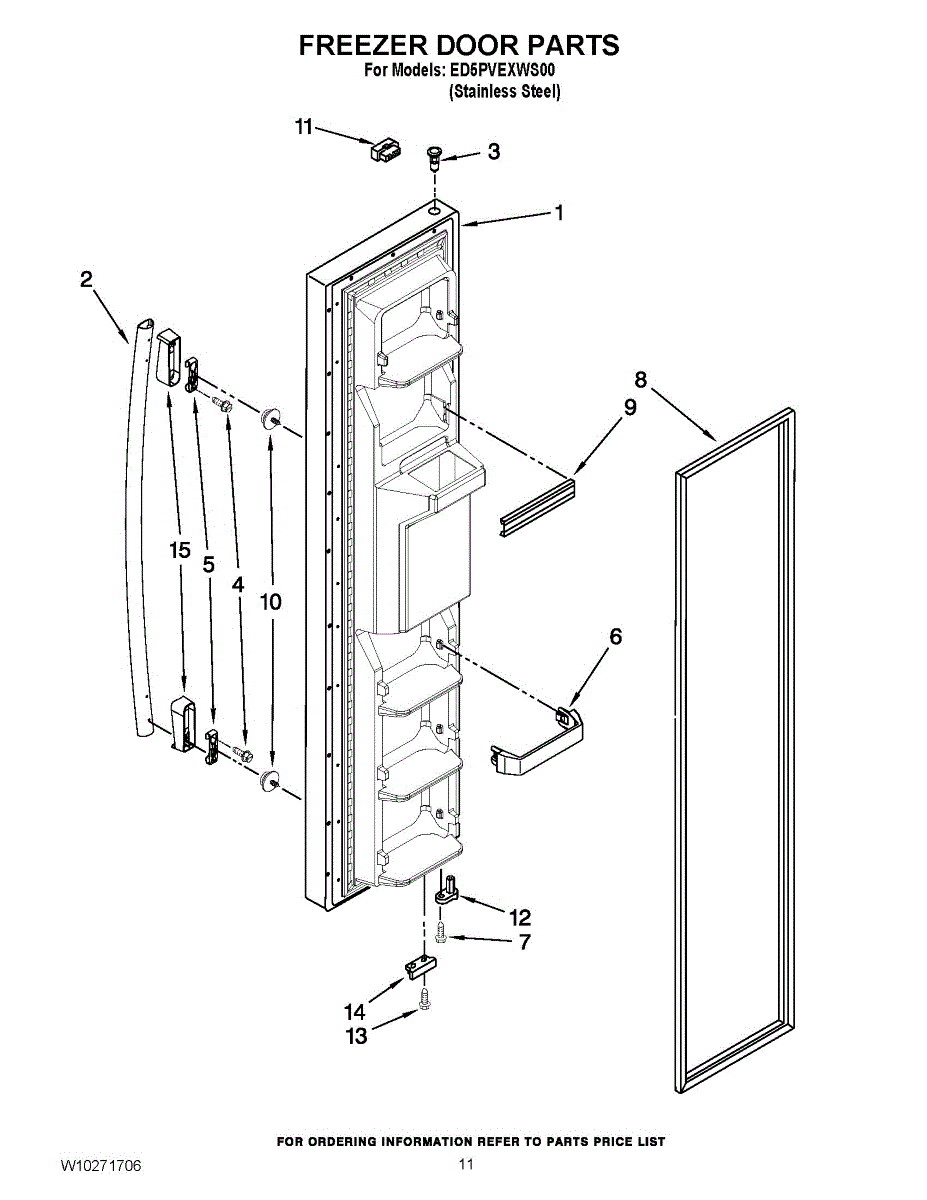 FREEZER DOOR PARTS
For Models: ED5PVEXWS00
(Stainless Steel)

11
3
1
2
8
9
15
5
4
10
6
12
7
14
13

FOR ORDERING INFORMATION REFER TO PARTS PRICE LIST

W10271706
11