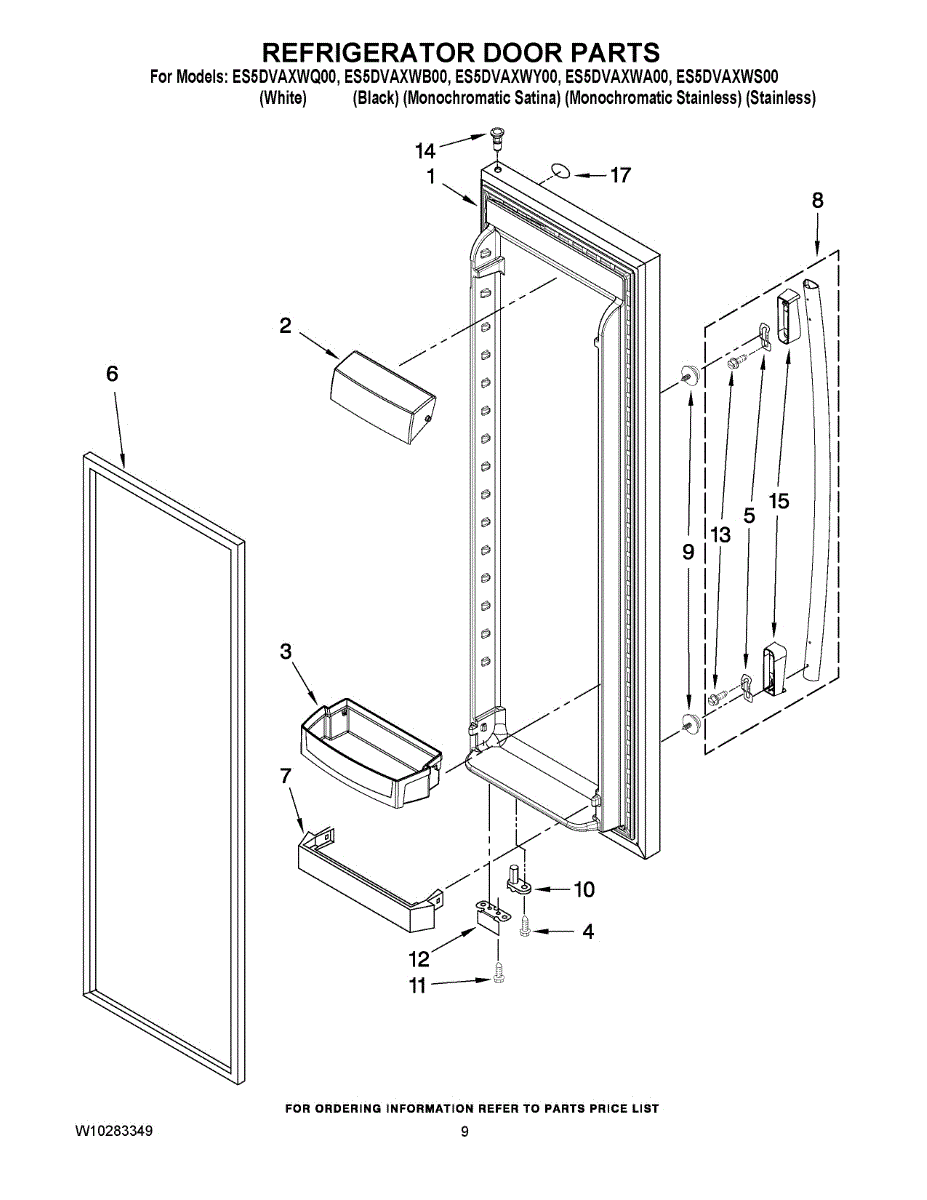 REFRIGERATOR DOOR PARTS
For Models: ES5DVAXWQ00, ES5DVAXWB00, ES5DVAXWY00, ES5DVAXWA00, ES5DVAXWS00
(White) (Black) (Monochromatic Satina) (Monochromatic Stainless) (Stainless)

14
1
17
8
2
6
9
13
5
15
3
7
10
4
12
11

FOR ORDERING INFORMATION REFER TO PARTS PRICE LIST
W10283349
9