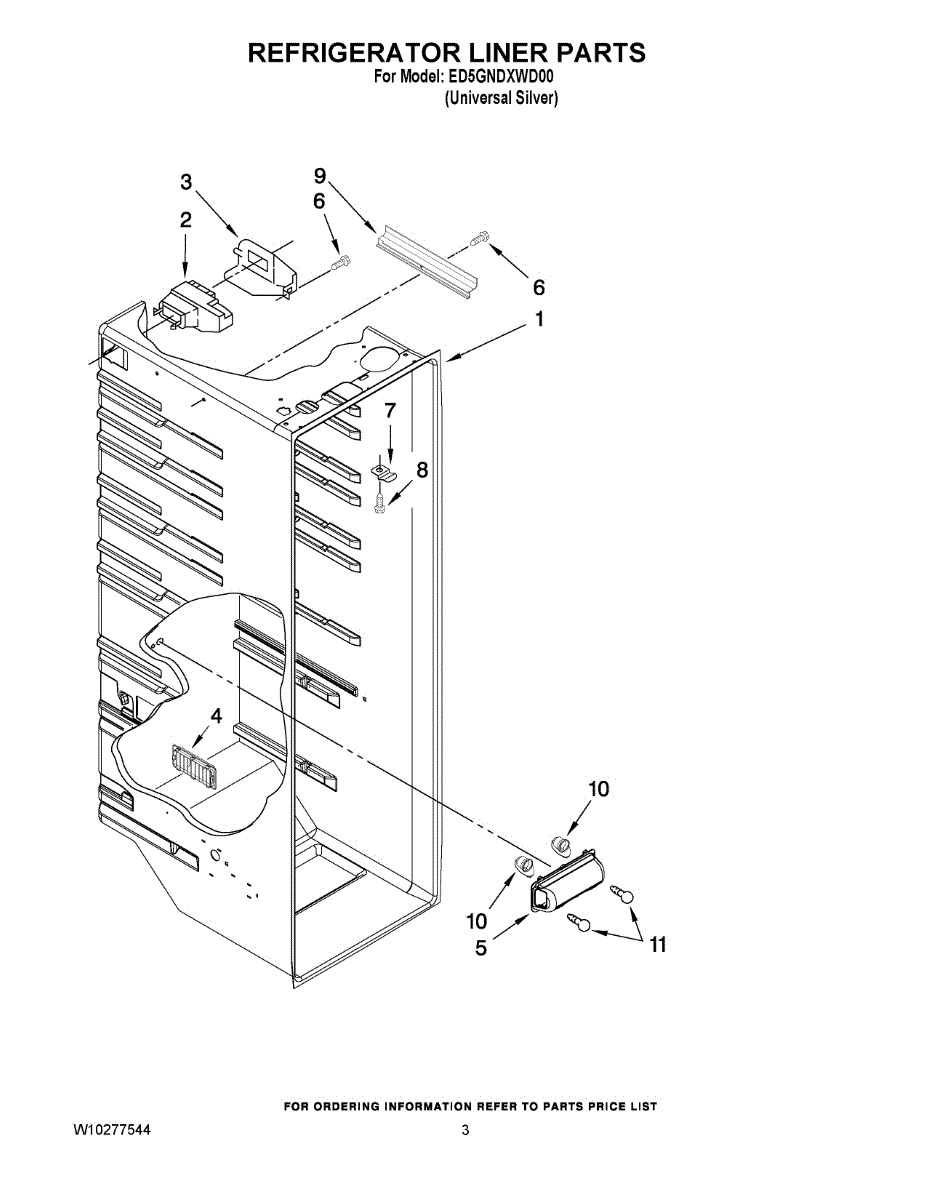 REFRIGERATOR LINER PARTS
For Model: ED5GNDXWD00
(Universal Silver)

3
9
6
2
6
1
7
8
4
10
10
5
11

FOR ORDERING INFORMATION REFER TO PARTS PRICE LIST

W10277544

3