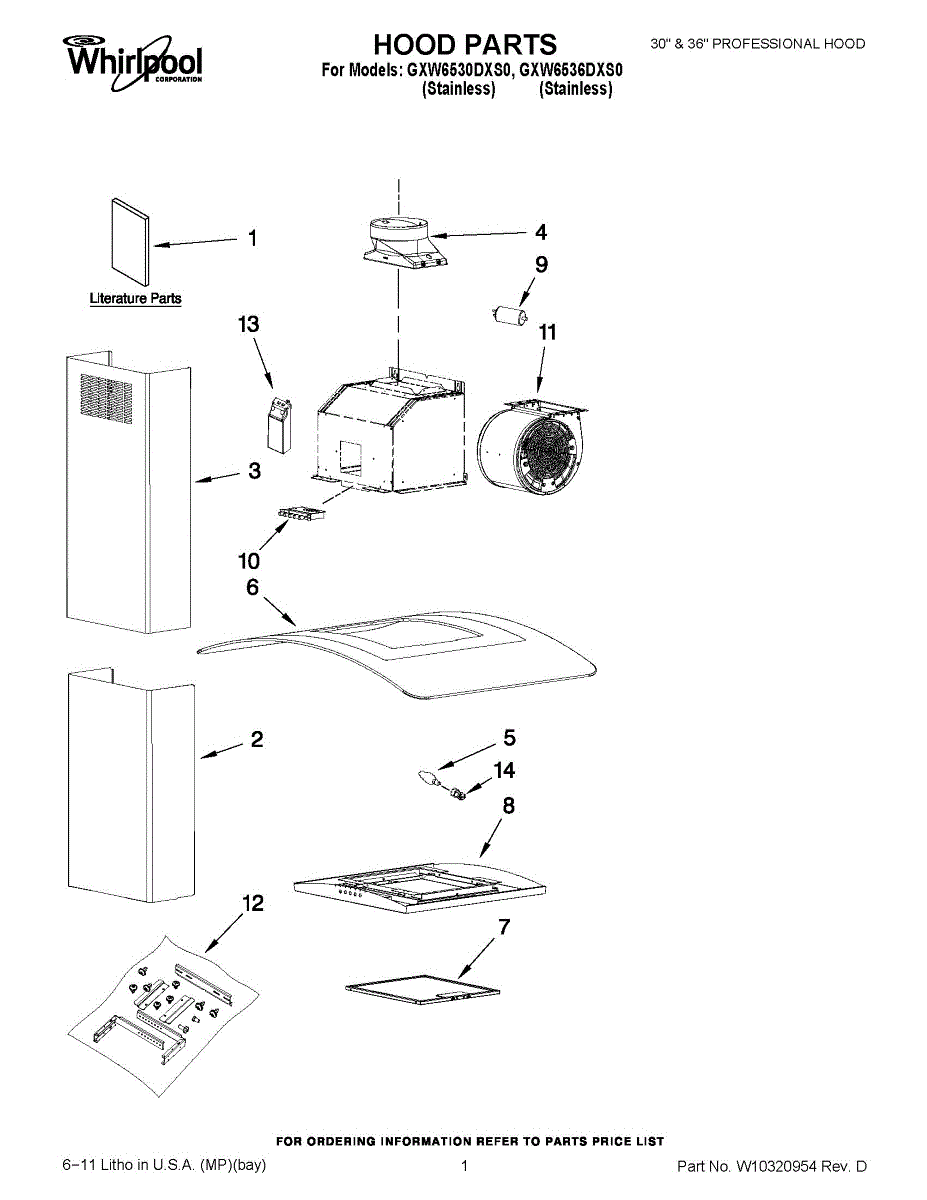 Whirlpool CORPORATION

HOOD PARTS
For Models: GXW6530DXS0, GXW6536DXS0
(Stainless) (Stainless)

30" & 36" PROFESSIONAL HOOD

1
Literature Parts
4
9
13
11
3
10
6
2
5
14
8
12
7

FOR ORDERING INFORMATION REFER TO PARTS PRICE LIST

6–11 Litho in U.S.A. (MP)(bay)

1

Part No. W10320954 Rev. D