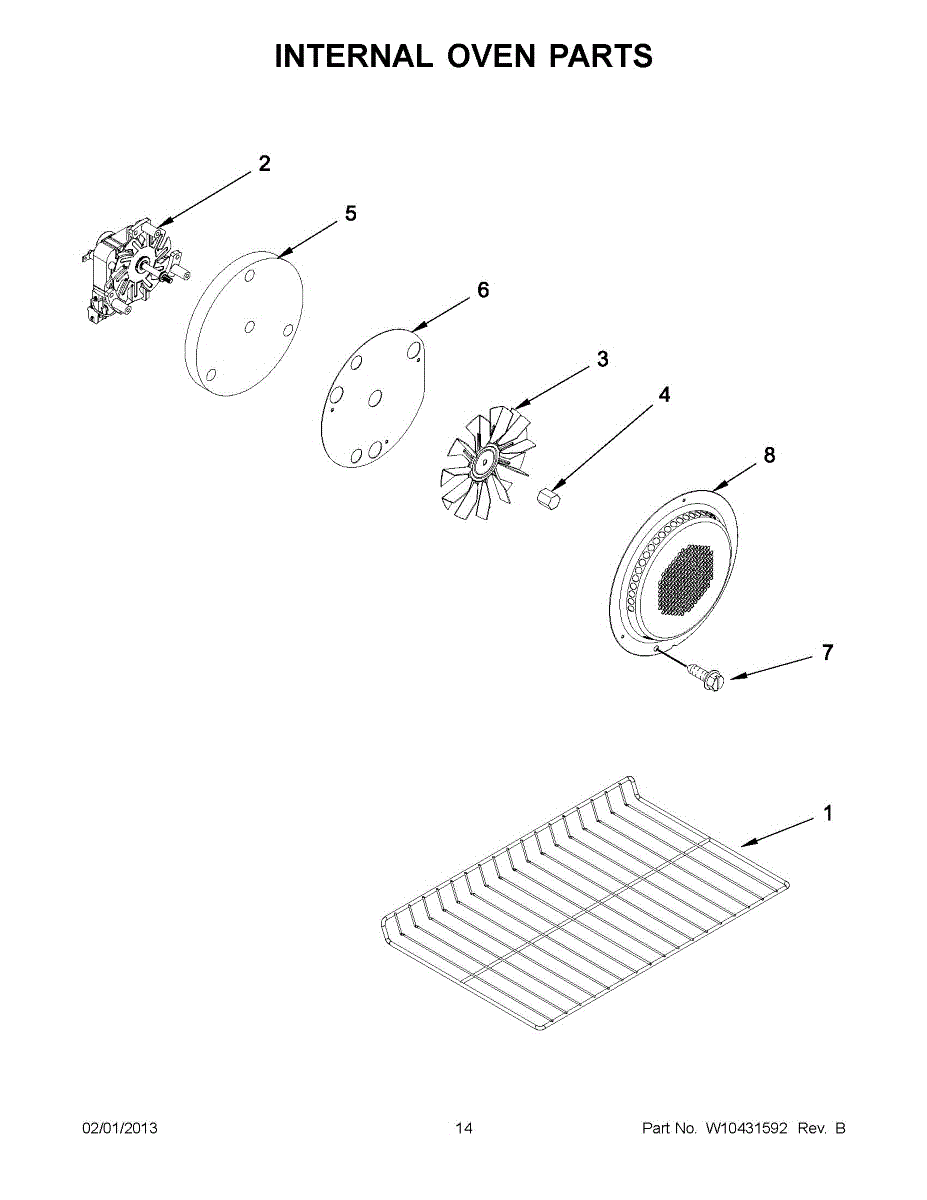 INTERNAL OVEN PARTS

2

5

6

3

4

8

7

1

02/01/2013

14

Part No. W10431592 Rev. B