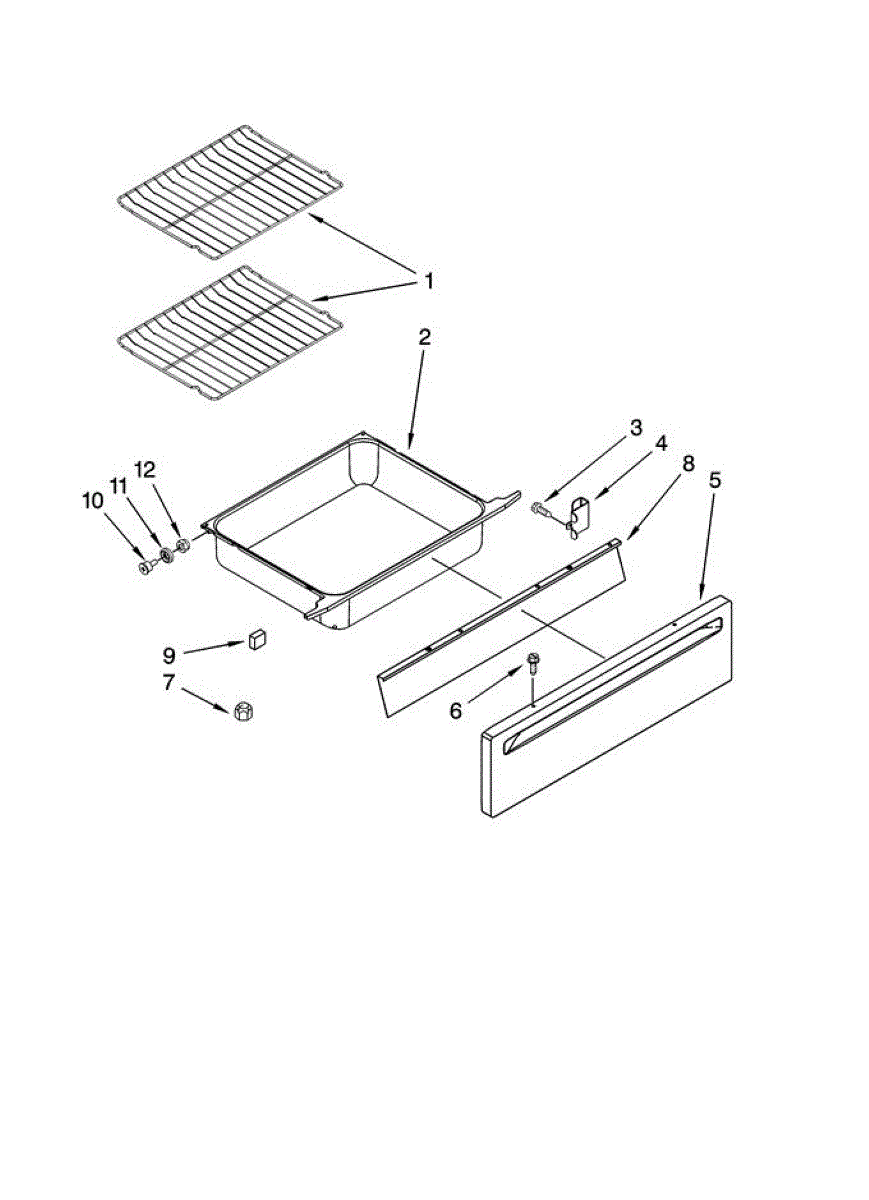 1
2
3
4
8
5
12
11
10
9
7
6