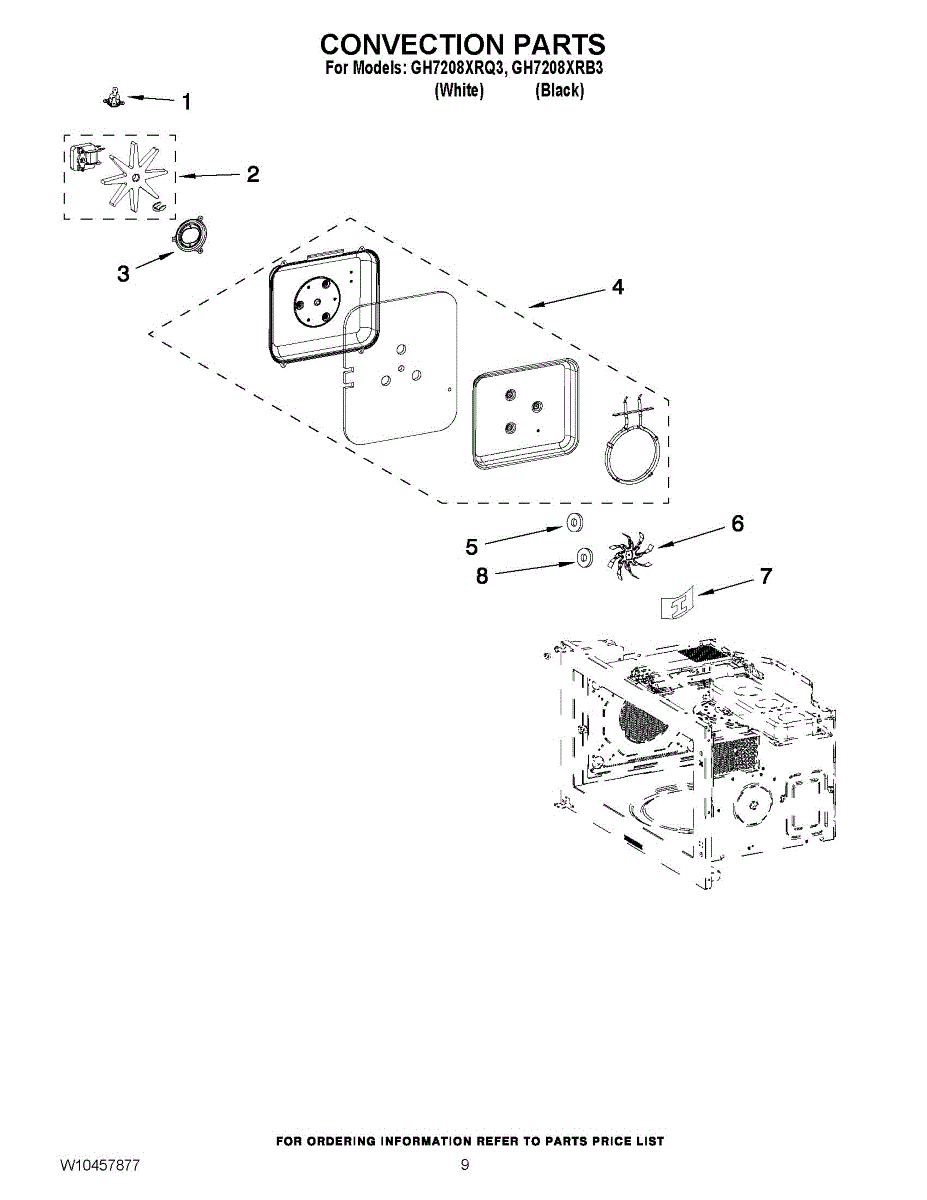 CONVECTION PARTS
For Models: GH7208XRQ3, GH7208XRB3
(White) (Black)

1

2

3

4

5

6

8

7

FOR ORDERING INFORMATION REFER TO PARTS PRICE LIST

W10457877

9