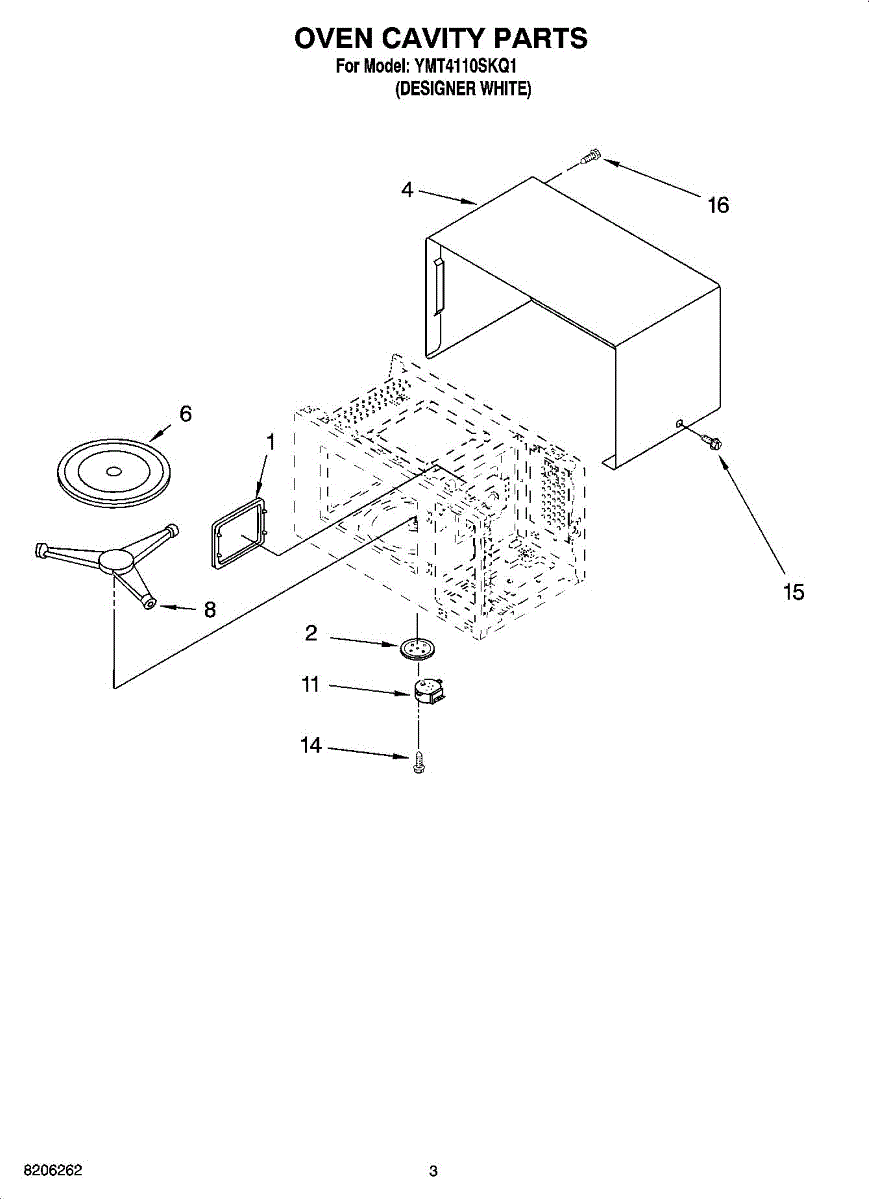 OVEN CAVITY PARTS
For Model: YMT4110SKQ1
(DESIGNER WHITE)

4

16

6

1

8

15

2

11

14

8206262

3