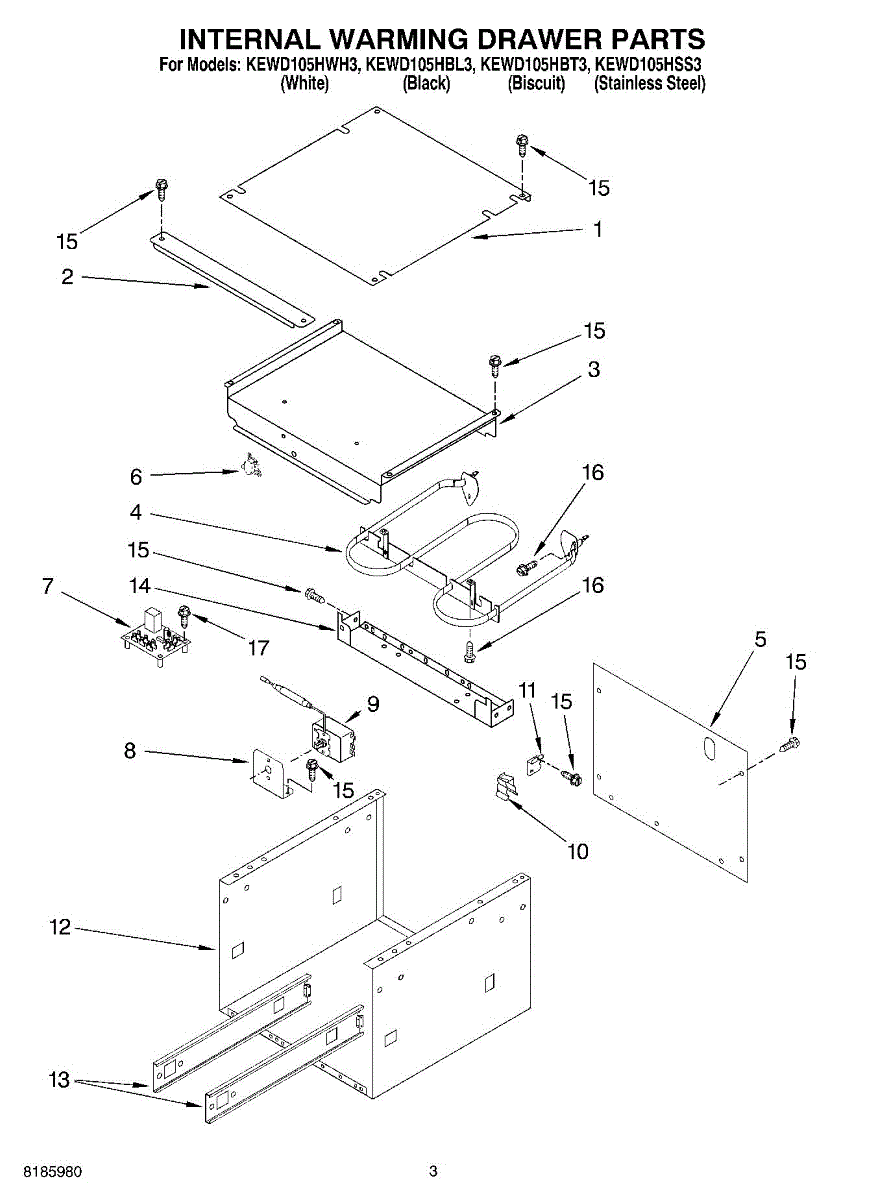 INTERNAL WARMING DRAWER PARTS
For Models: KEWD105HWH3, KEWD105HBL3, KEWD105HBT3, KEWD105HSS3
(White) (Black) (Biscuit) (Stainless Steel)

15
15
1
2
15
3
6
16
4
15
7
14
16
17
5
15
9
11
15
8
15
10
12
13

8185980
3