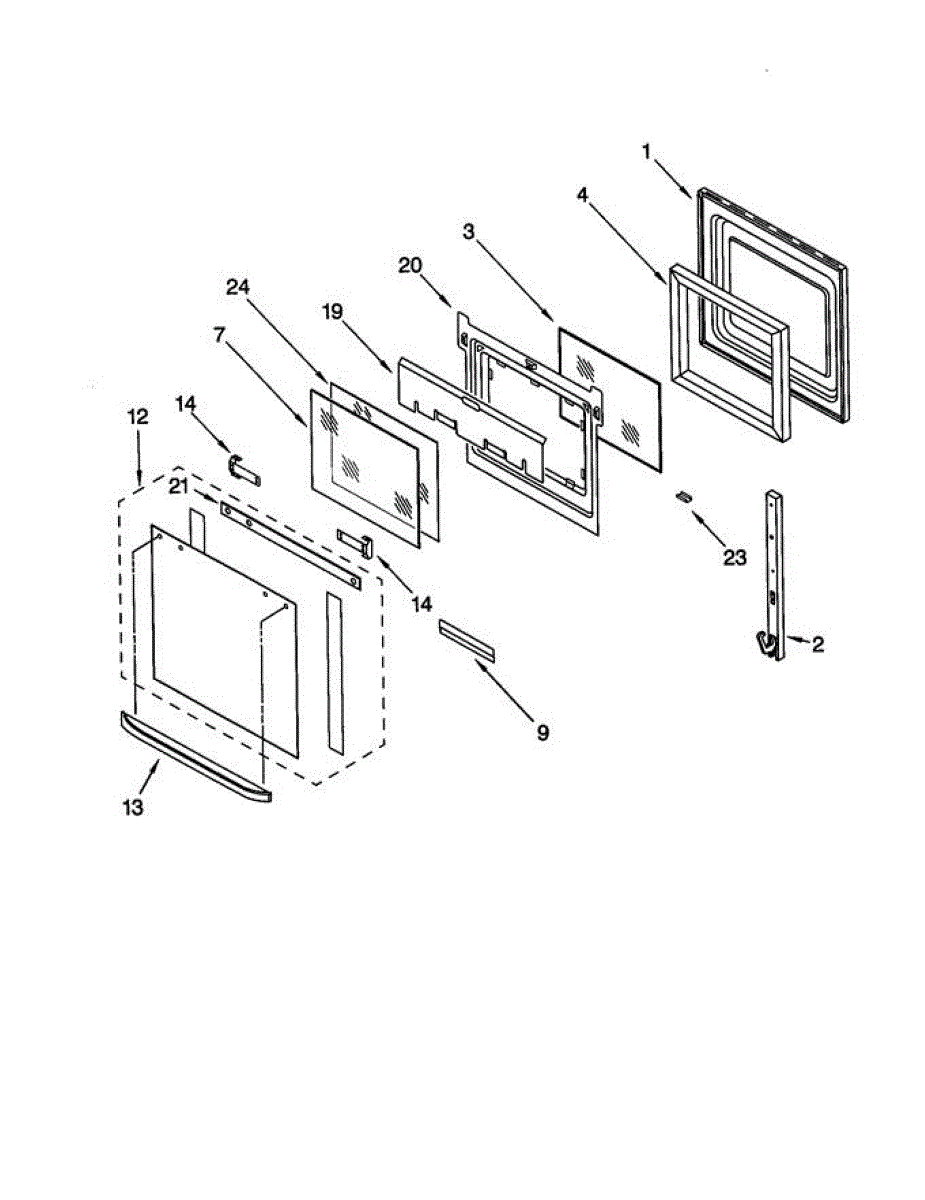 1
4
3
20
24
19
7
12
14
21
14
23
2
9
13