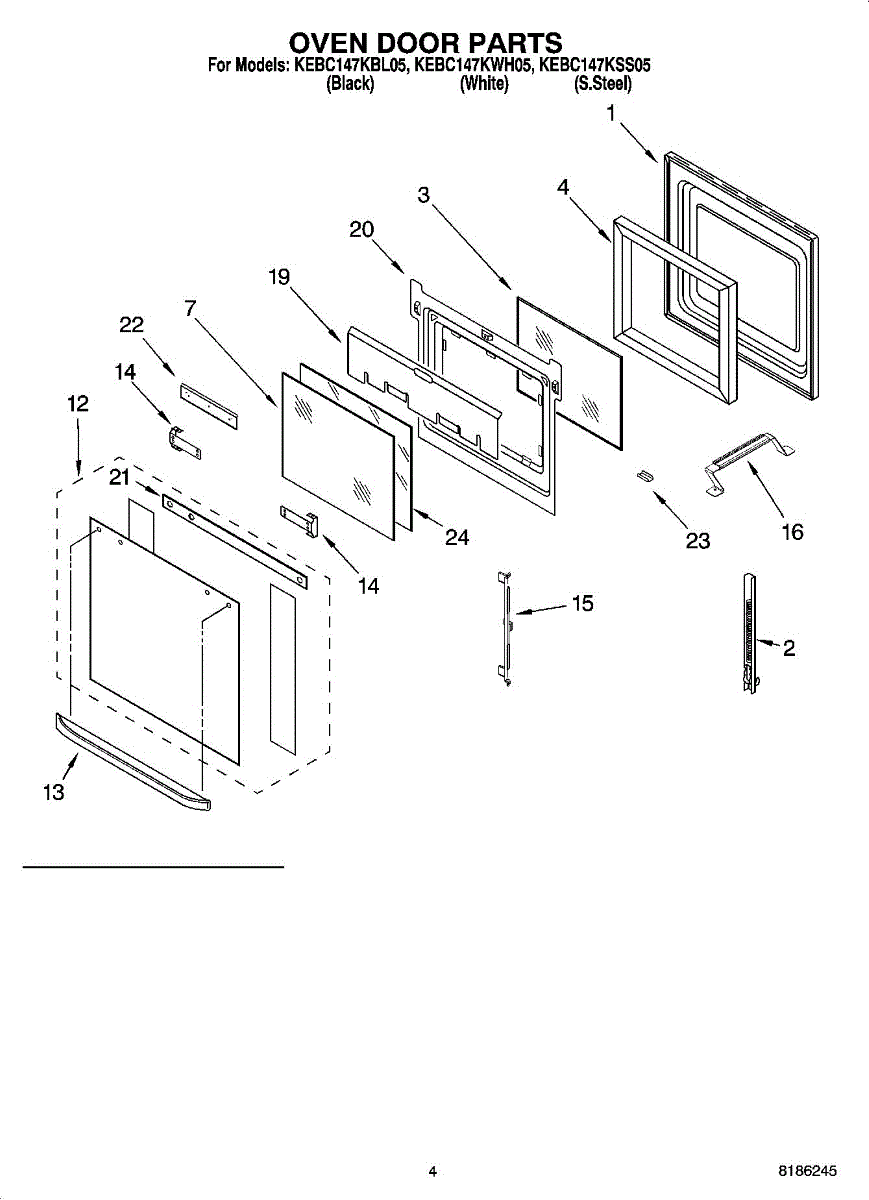 OVEN DOOR PARTS
For Models: KEBC147KBL05, KEBC147KWH05, KEBC147KSS05
(Black) (White) (S.Steel)

1
4
3
20
19
22
7
14
12
21
24
14
23
16
15
2
13

4
8186245