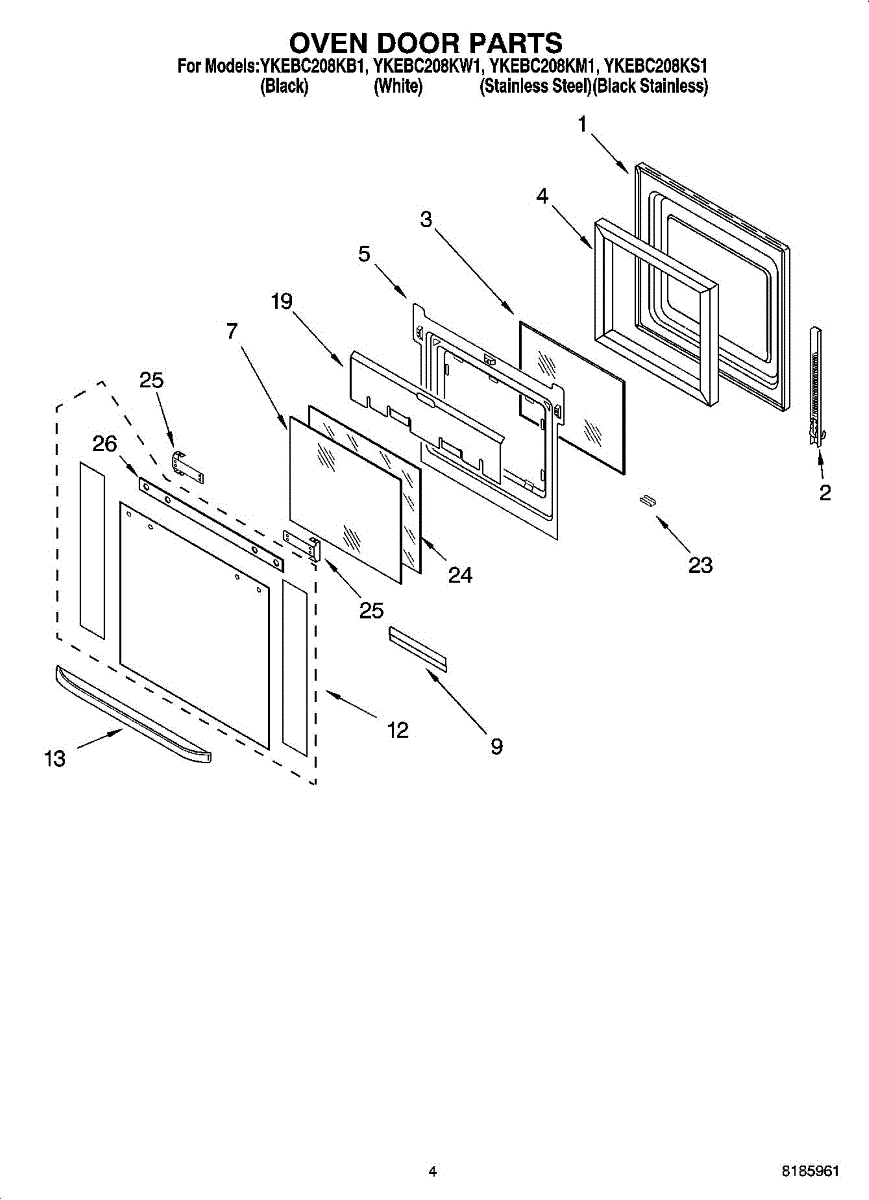 OVEN DOOR PARTS
For Models:YKEBC208KB1, YKEBC208KW1, YKEBC208KM1, YKEBC208KS1
(Black) (White) (Stainless Steel)(Black Stainless)

1
4
3
5
19
7
25
26
2
23
24
25
12
9
13

4
8185961