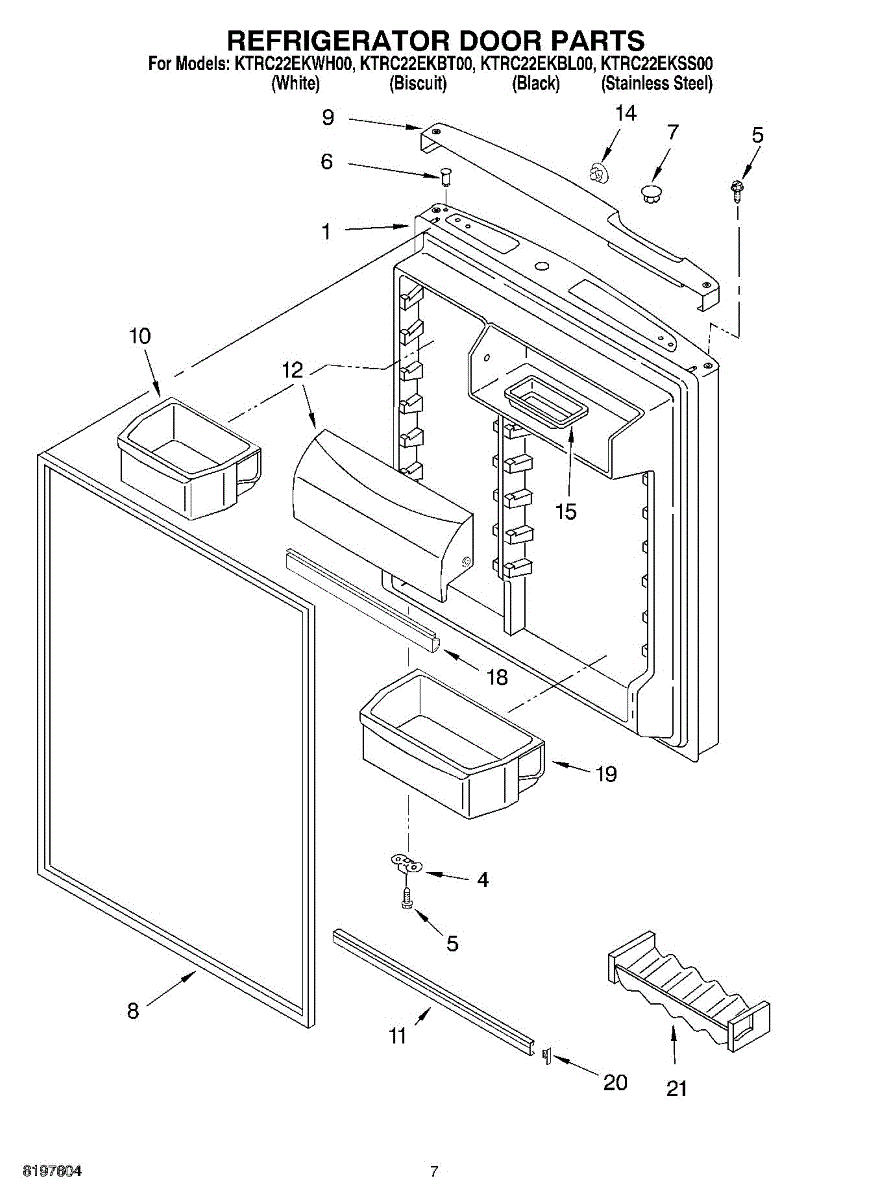 REFRIGERATOR DOOR PARTS
For Models: KTRC22EKWH00, KTRC22EKBT00, KTRC22EKBL00, KTRC22EKSS00
(White) (Biscuit) (Black) (Stainless Steel)

9
14
7
5
6
1
10
12
15
18
19
4
5
8
11
20
21

8197604

7