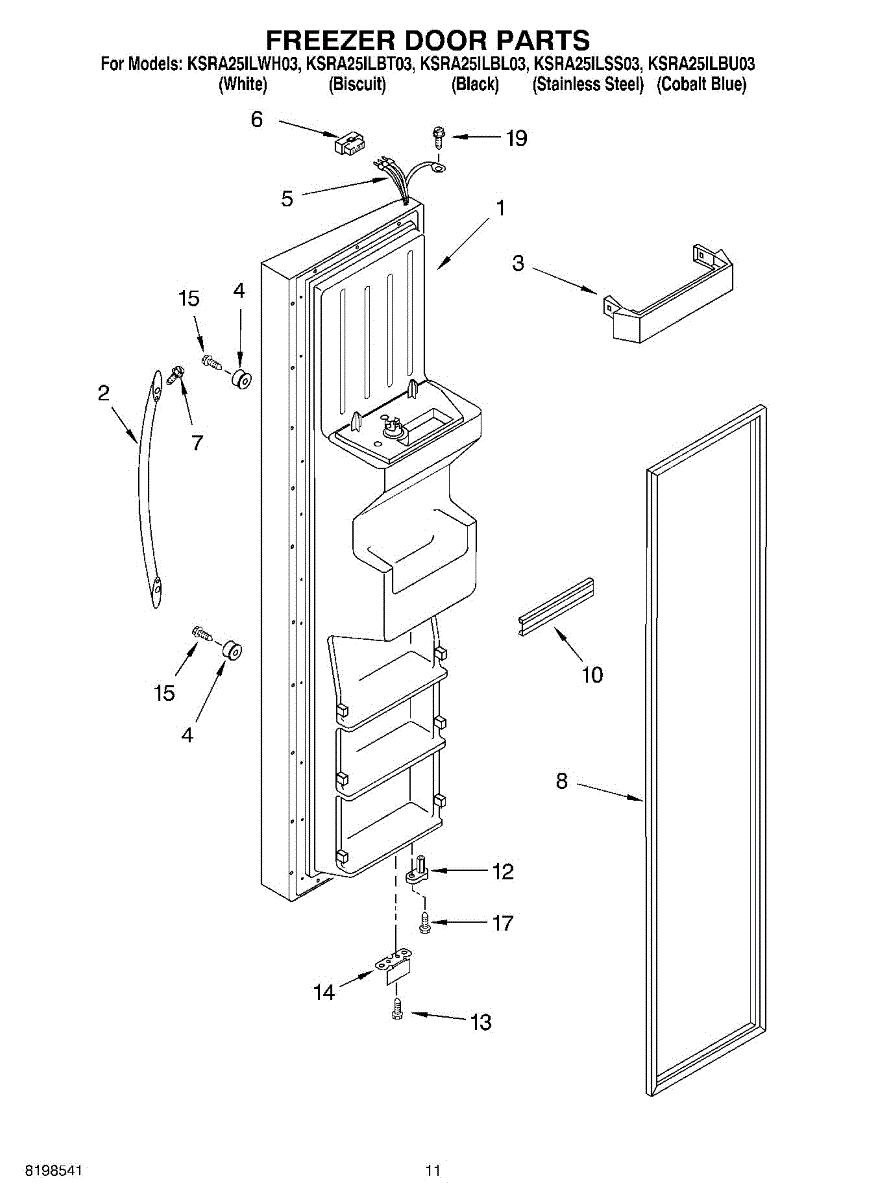 FREEZER DOOR PARTS

For Models: KSRA25ILWH03, KSRA25ILBT03, KSRA25ILBL03, KSRA25ILSS03, KSRA25ILBU03
(White) (Biscuit) (Black) (Stainless Steel) (Cobalt Blue)

6
19
5
1
3
15
4
2
7
10
15
4
8
12
17
14
13

8198541

11