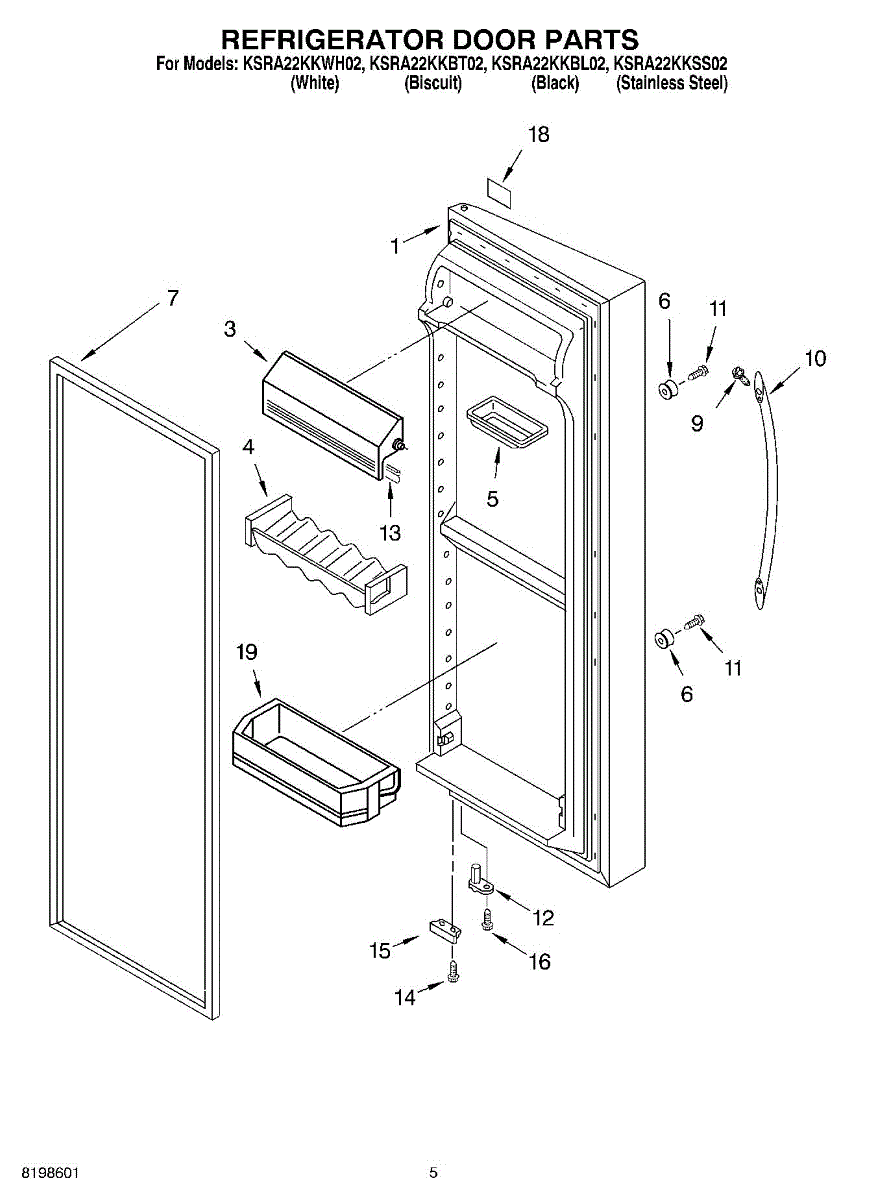 REFRIGERATOR DOOR PARTS
For Models: KSRA22KKWH02, KSRA22KKBT02, KSRA22KKBL02, KSRA22KKSS02
(White) (Biscuit) (Black) (Stainless Steel)

18
1
7
3
6
11
10
9
4
5
13
19
11
6
12
15
16
14

8198601
5