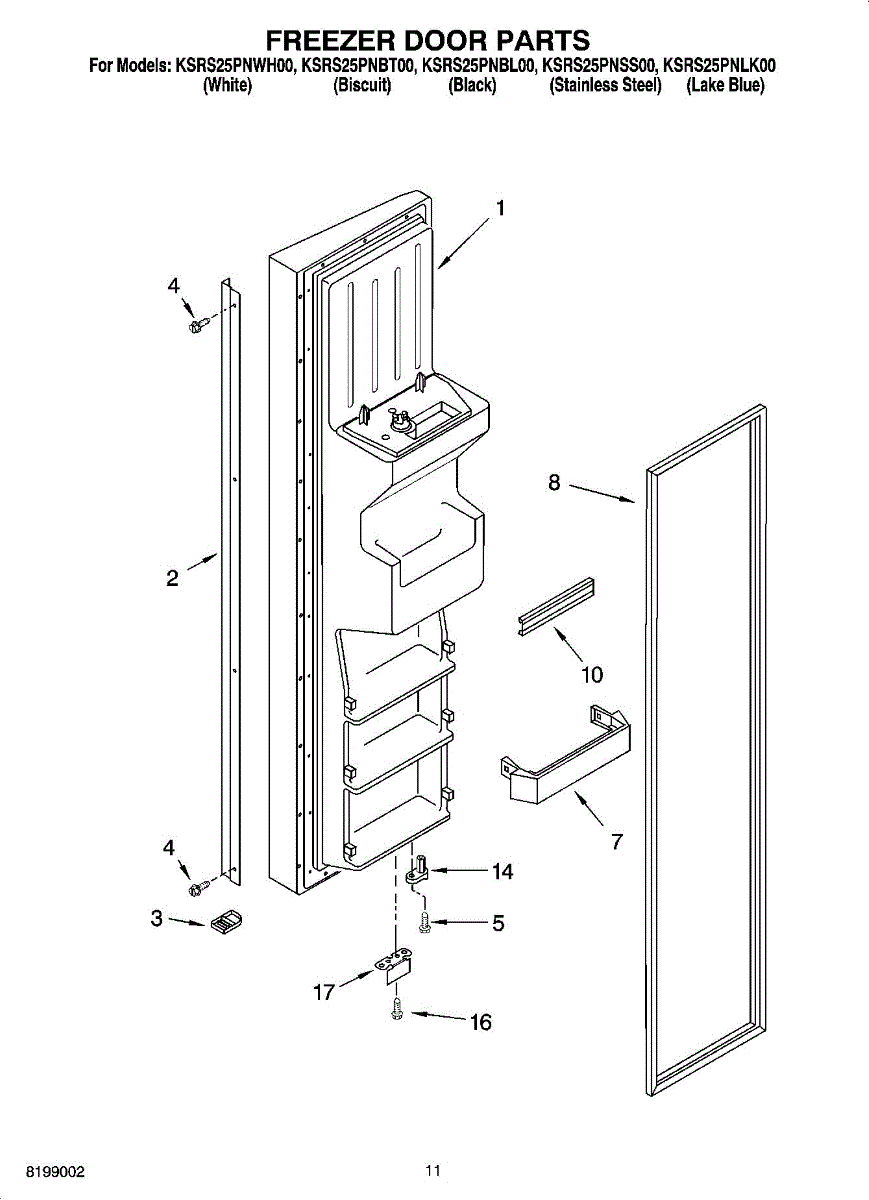 FREEZER DOOR PARTS
For Models: KSRS25PNWH00, KSRS25PNBT00, KSRS25PNBL00, KSRS25PNSS00, KSRS25PNLK00
(White) (Biscuit) (Black) (Stainless Steel) (Lake Blue)

1
4
8
2
10
7
4
14
3
5
17
16

8199002
11