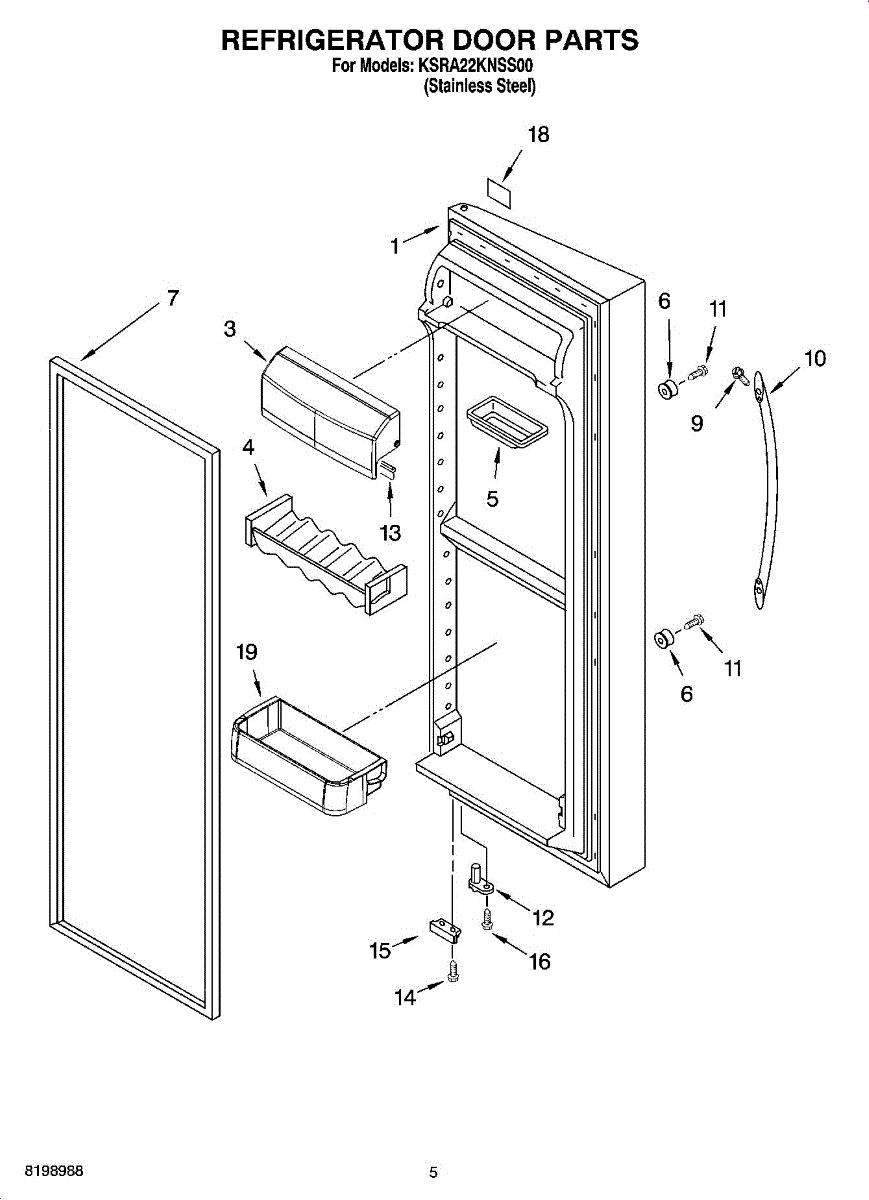 REFRIGERATOR DOOR PARTS
For Models: KSRA22KNSS00
(Stainless Steel)

18
1
7
3
6
11
10
9
4
5
13
19
11
6
12
15
16
14

8198988
5