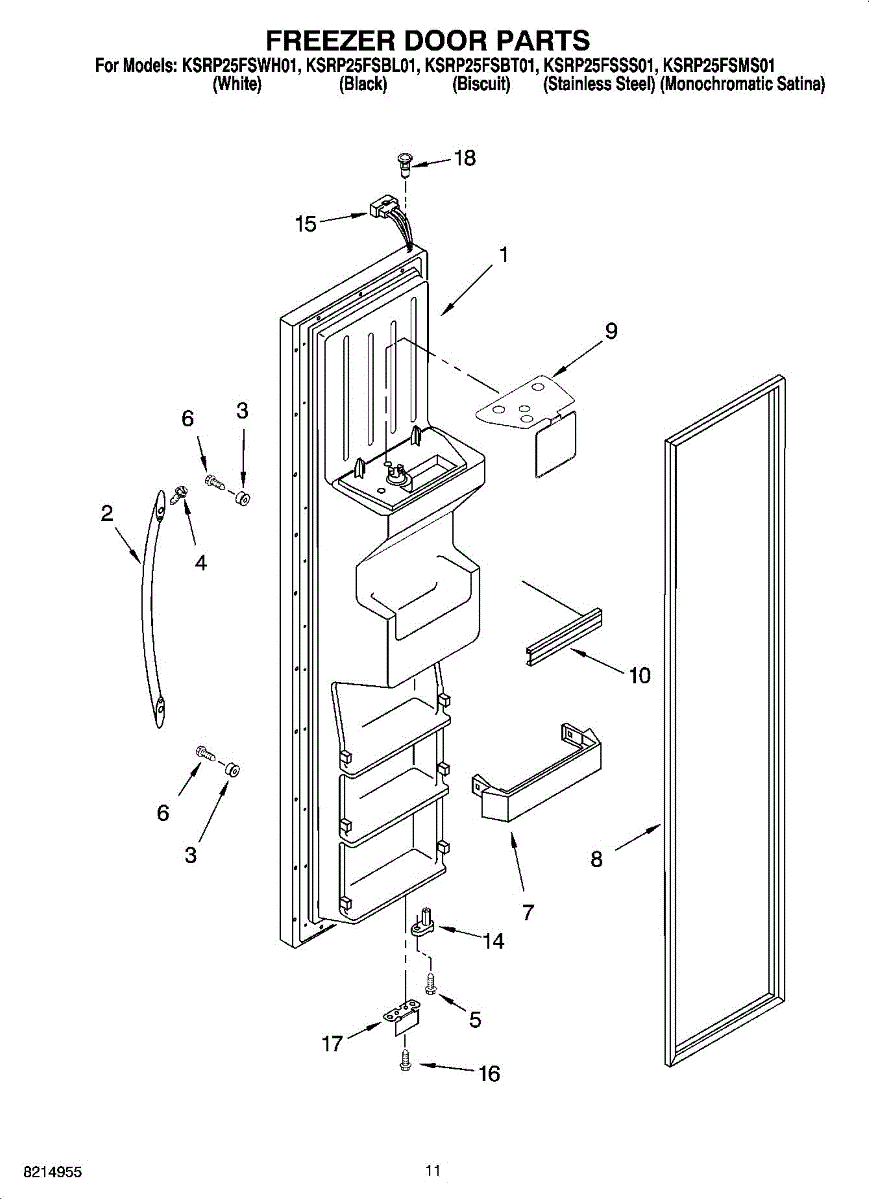 FREEZER DOOR PARTS
For Models: KSRP25FSWH01, KSRP25FSBL01, KSRP25FSBT01, KSRP25FSSS01, KSRP25FSMS01
(White) (Black) (Biscuit) (Stainless Steel) (Monochromatic Satina)

18
15
1
9
6
3
2
4
10
6
3
7
8
14
5
17
16

8214955
11