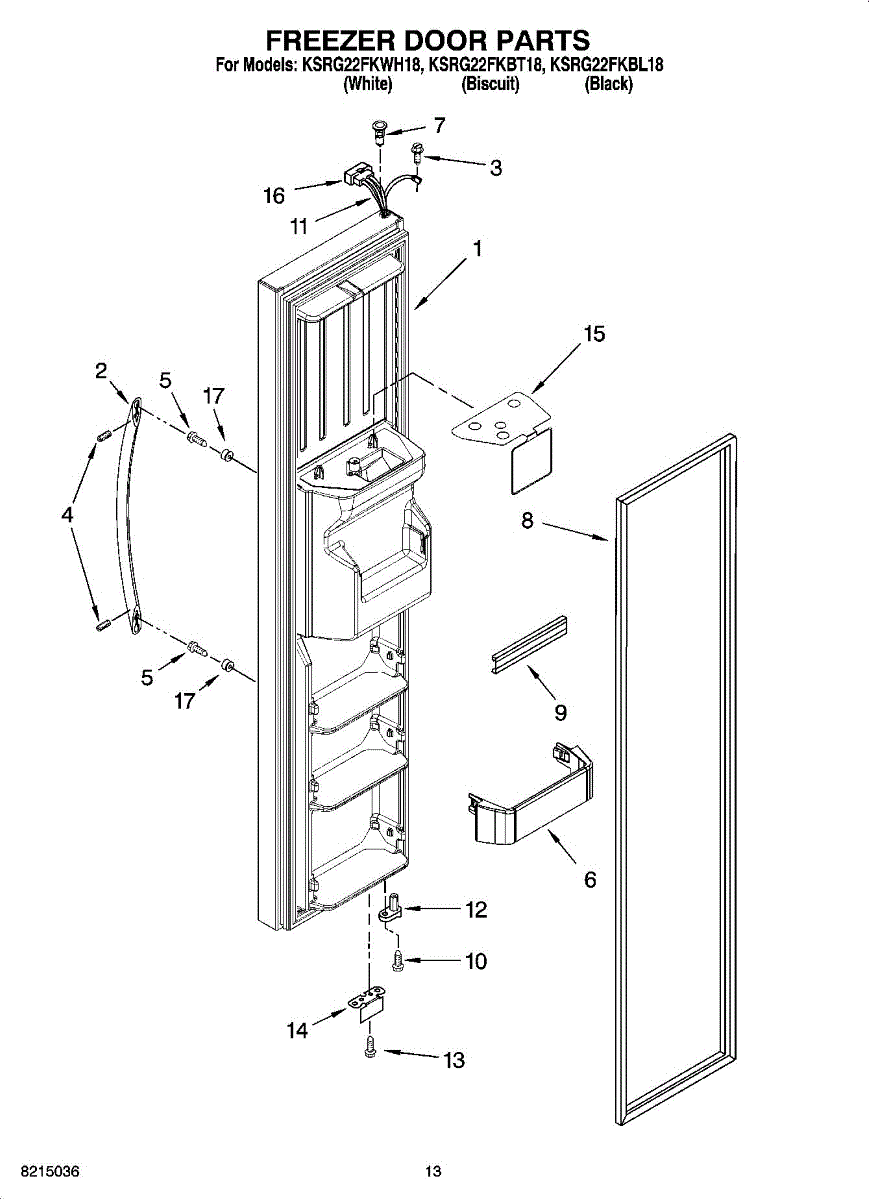 FREEZER DOOR PARTS
For Models: KSRG22FKWH18, KSRG22FKBT18, KSRG22FKBL18
(White) (Biscuit) (Black)

7
3
16
11
1
15
2
5
17
4
8
5
17
9
6
12
10
14
13

8215036
13