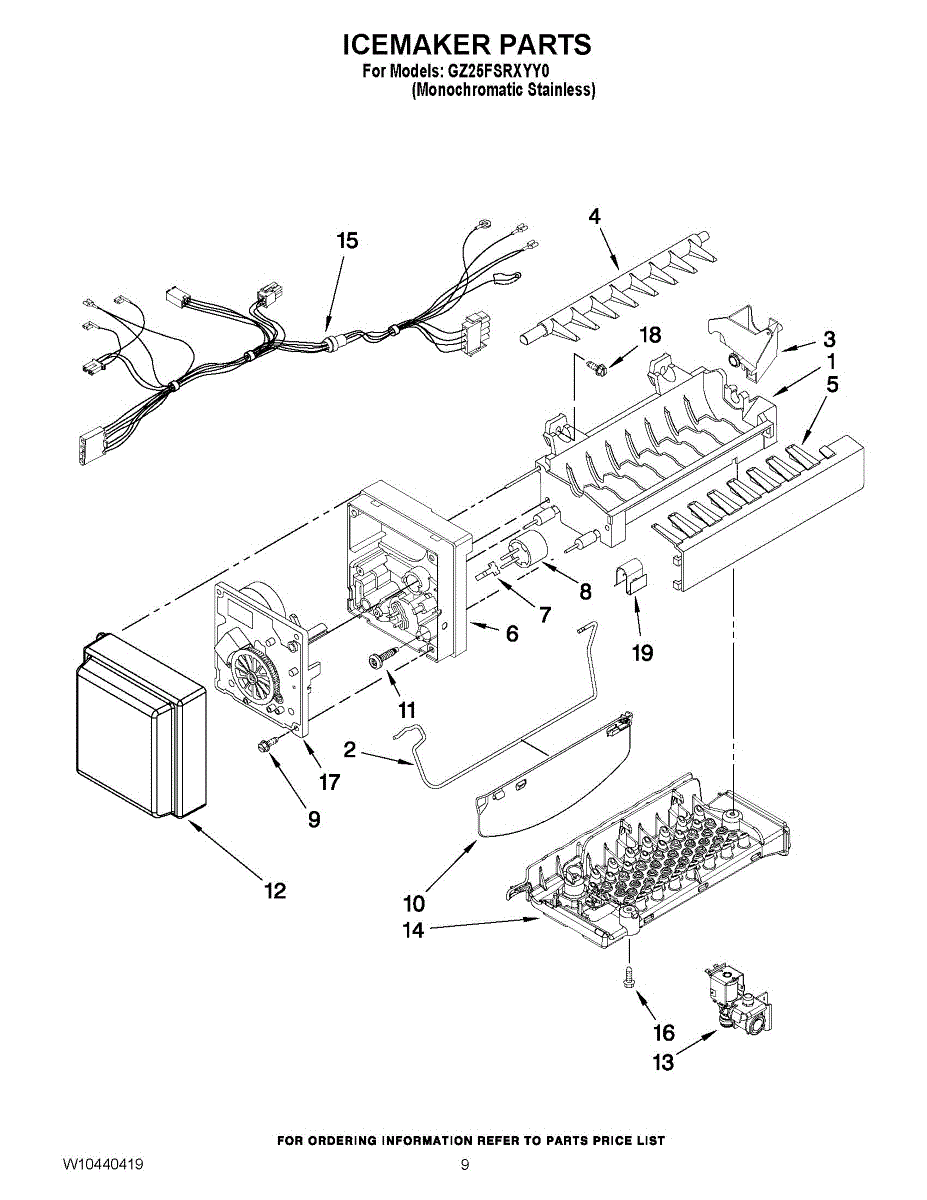 ICEMAKER PARTS
For Models: GZ25FSRXYY0
(Monochromatic Stainless)

15
4
18
3
1
5
8
7
6
19
11
2
17
9
12
10
14
16
13

FOR ORDERING INFORMATION REFER TO PARTS PRICE LIST
W10440419
9