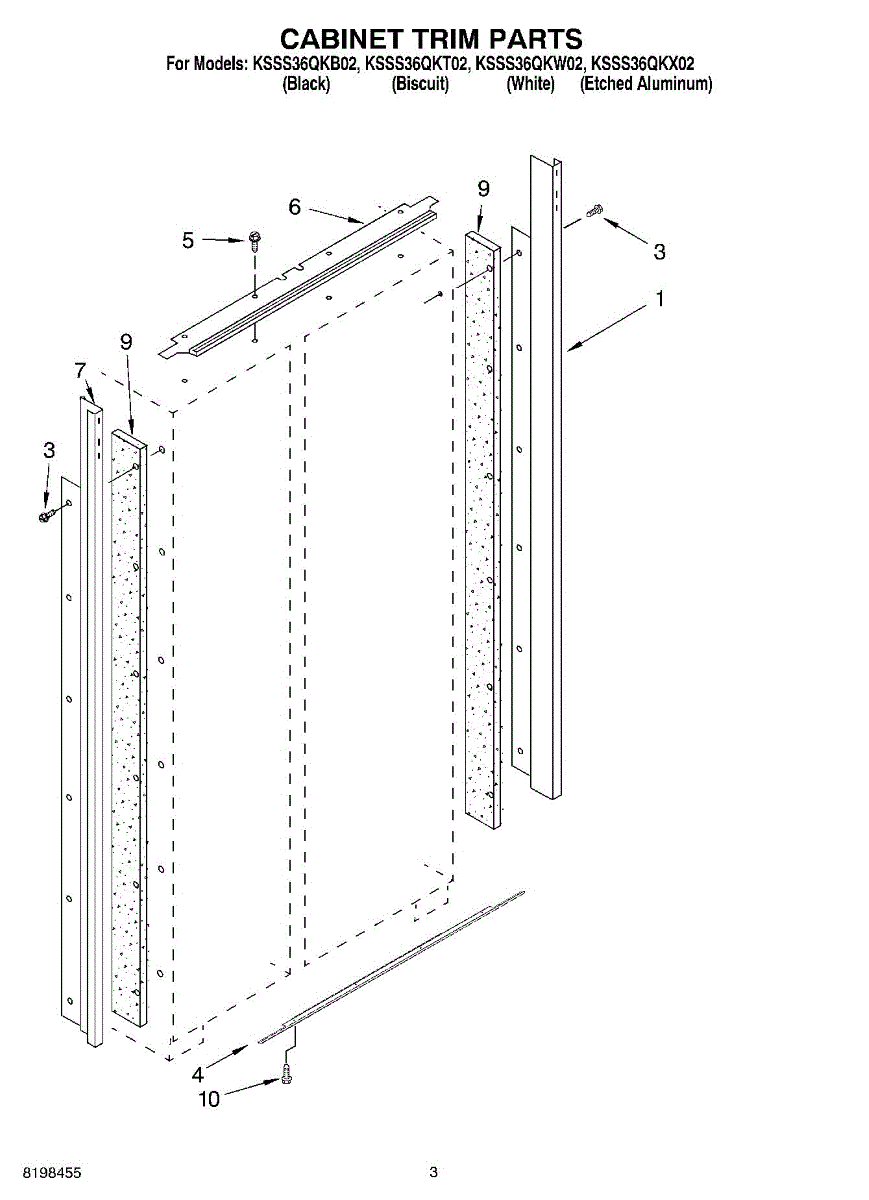 CABINET TRIM PARTS
For Models: KSSS36QKB02, KSSS36QKT02, KSSS36QKW02, KSSS36QKX02
(Black) (Biscuit) (White) (Etched Aluminum)

9
6
5
3
1
9
7
3
4
10

8198455
3