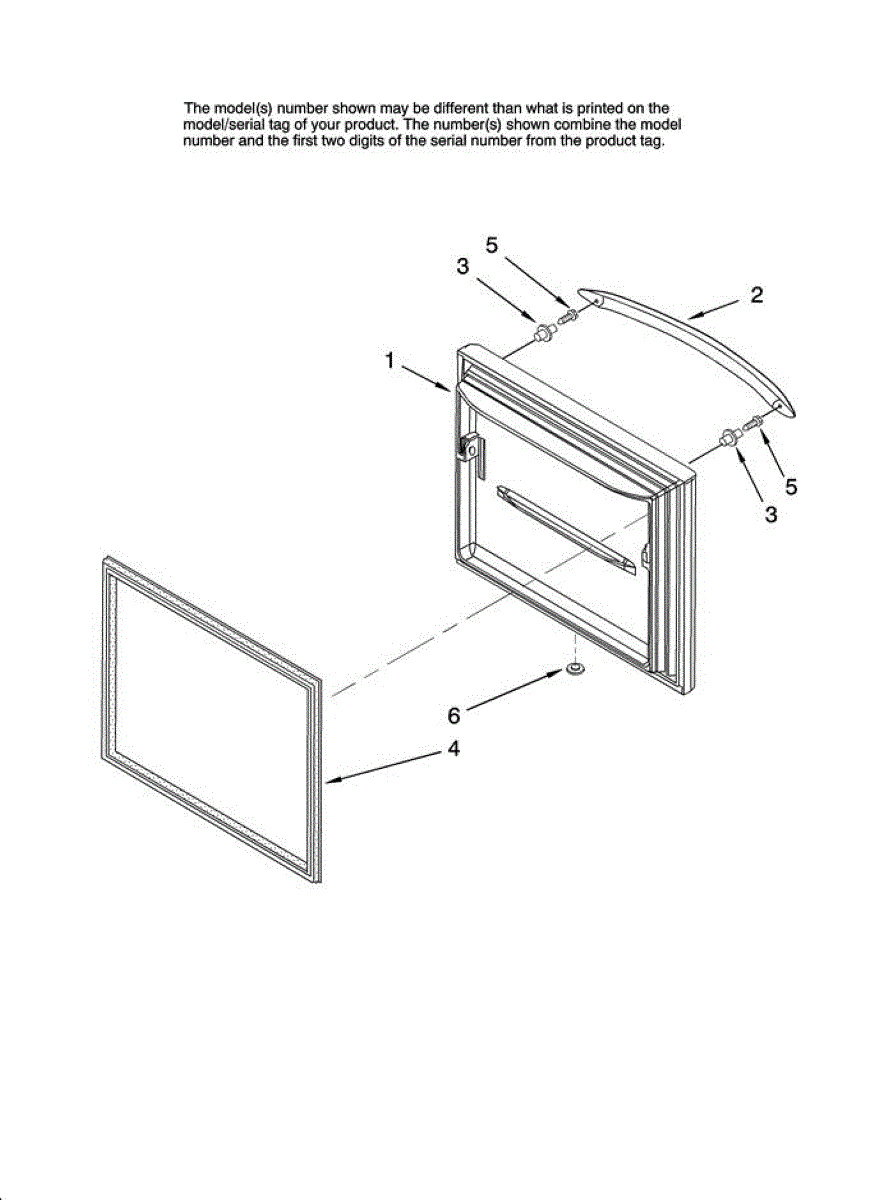 The model(s) number shown may be different than what is printed on the model/serial tag of your product. The number(s) shown combine the model number and the first two digits of the serial number from the product tag.

5
3
2
1
3
5
6
4