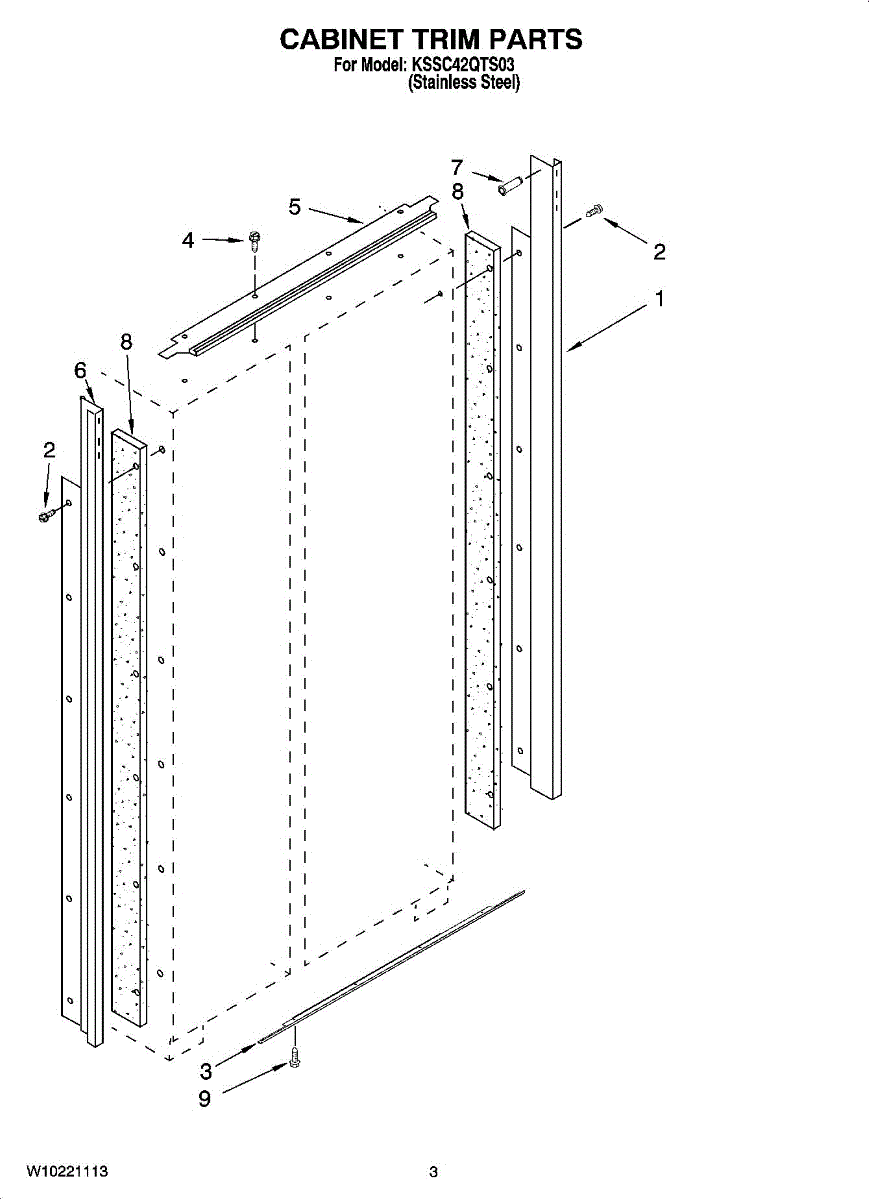 CABINET TRIM PARTS
For Model: KSSC42QTS03
(Stainless Steel)

7
8
5
4
2
1
8
6
2
3
9

W10221113
3