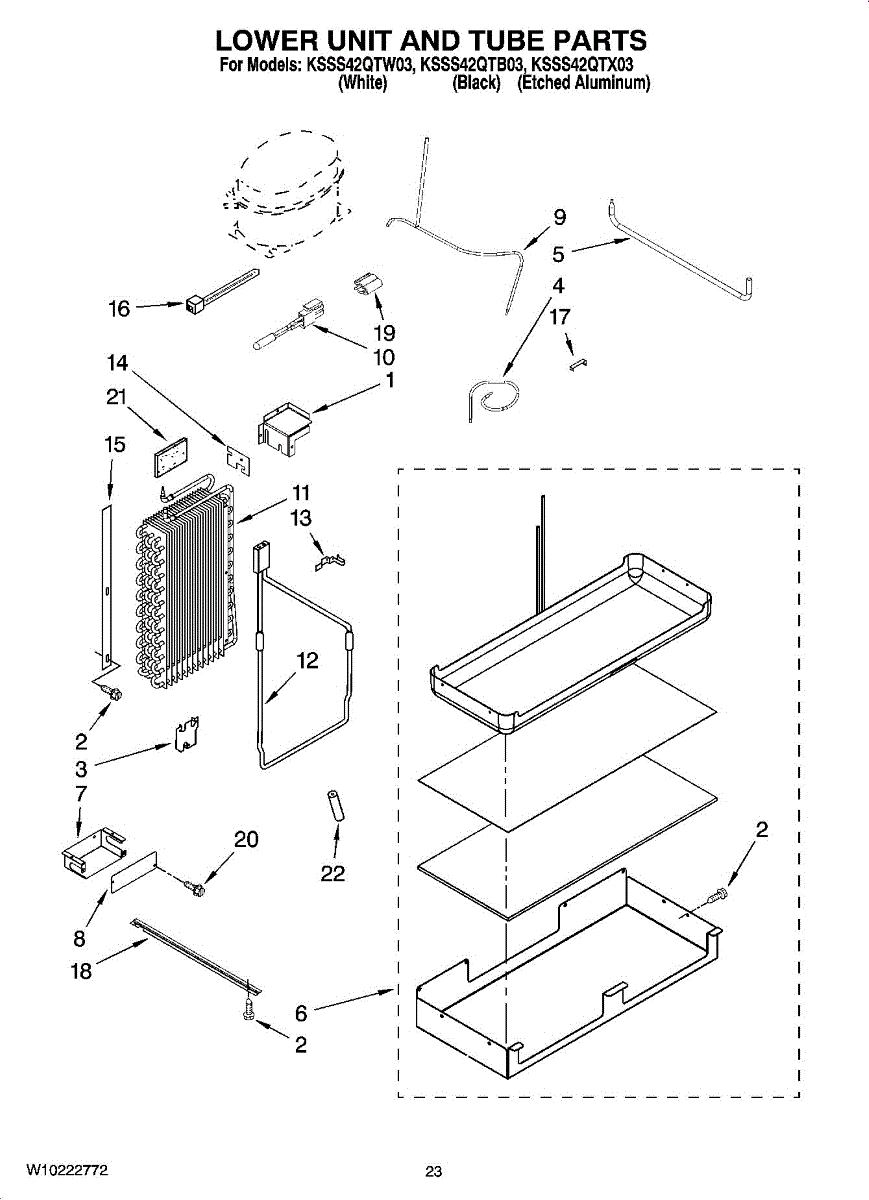 LOWER UNIT AND TUBE PARTS
For Models: KSSS42QTW03, KSSS42QTB03, KSSS42QTX03
(White) (Black) (Etched Aluminum)

9
5
4
17
16
19
10
14
1
21
15
11
13
12
2
3
7
20
22
2
8
18
6
2

W10222772
23