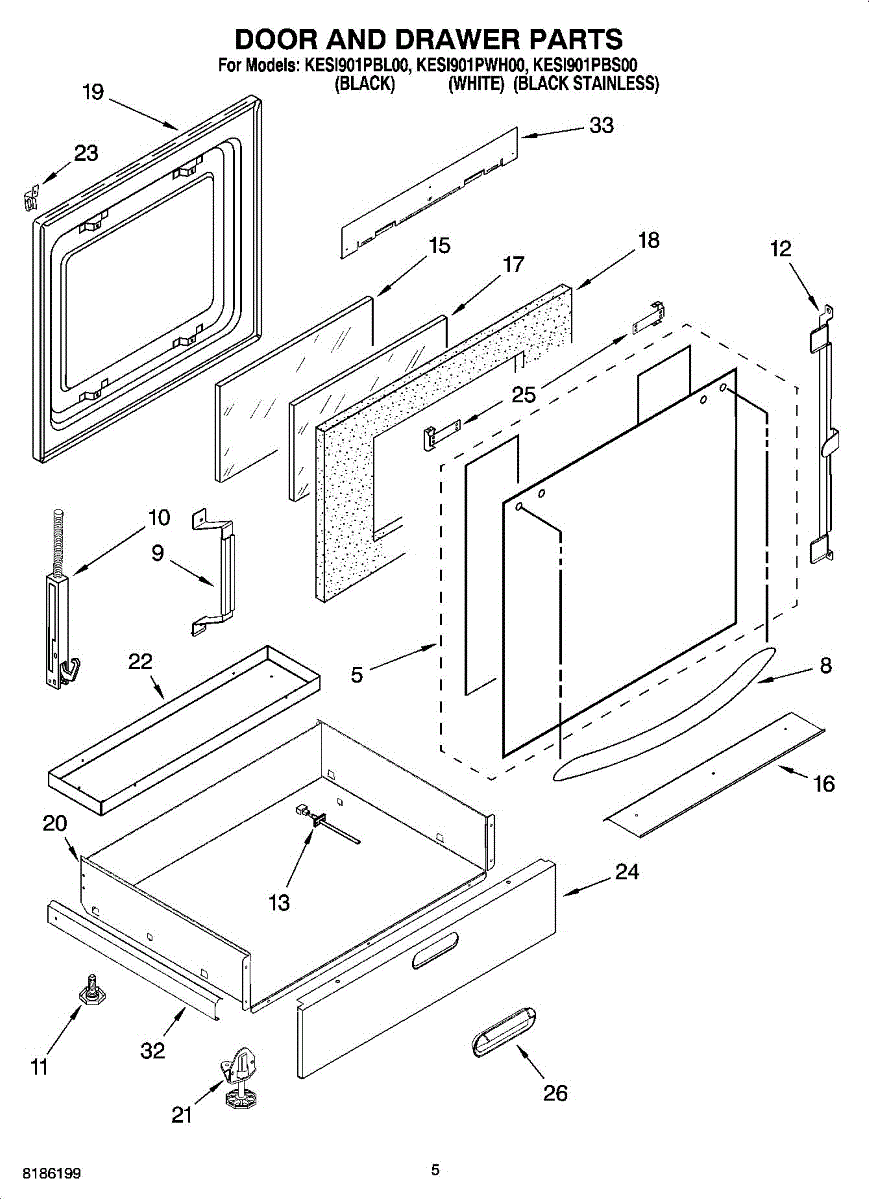 DOOR AND DRAWER PARTS
For Models: KESI901PBL00, KESI901PWH00, KESI901PBS00
(BLACK) (WHITE) (BLACK STAINLESS)

19
23
33
15
17
18
12
25
10
9
22
5
8
16
20
13
24
11
32
21
26

8186199
5