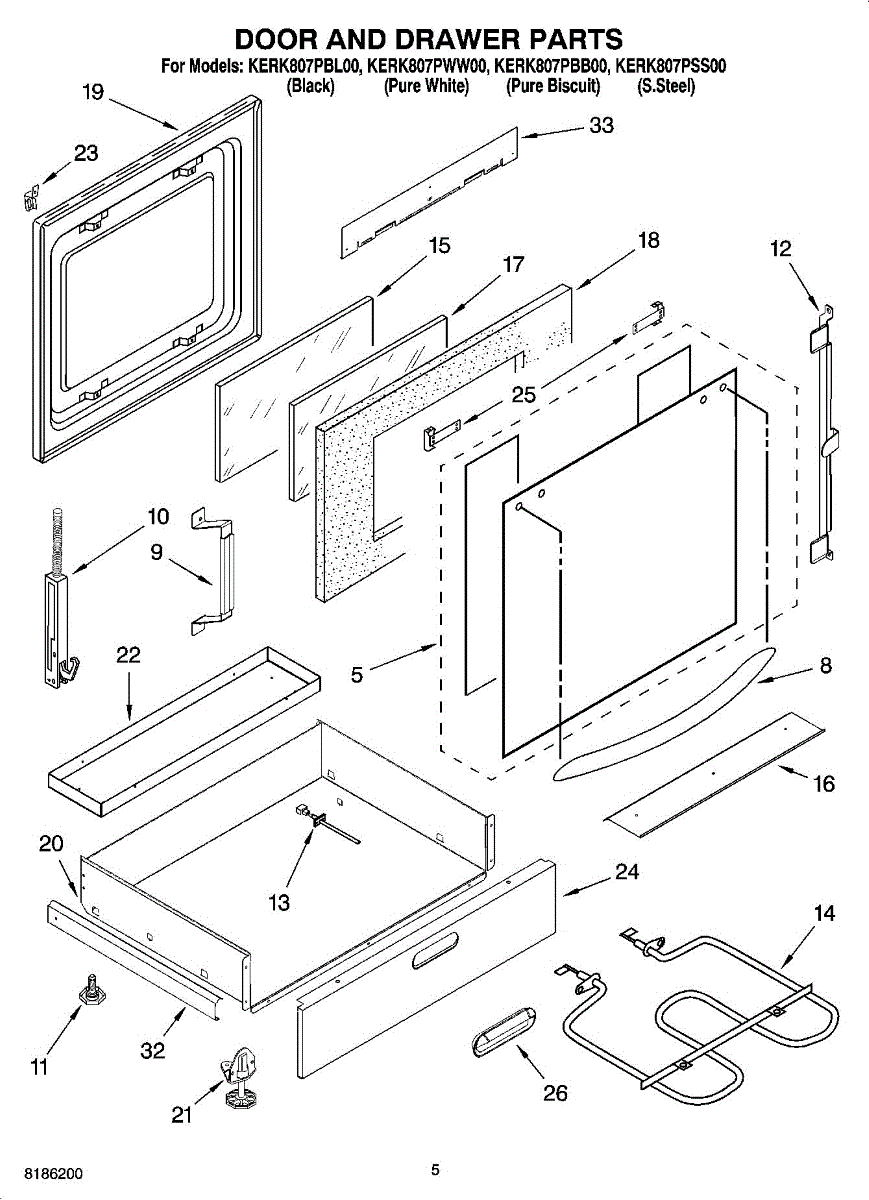 DOOR AND DRAWER PARTS

For Models: KERK807PBL00, KERK807PWW00, KERK807PBB00, KERK807PSS00
(Black) (Pure White) (Pure Biscuit) (S.Steel)

19
23
33
15
17
18
12
25
10
9
22
5
8
16
20
13
24
14
11
32
21
26

8186200
5