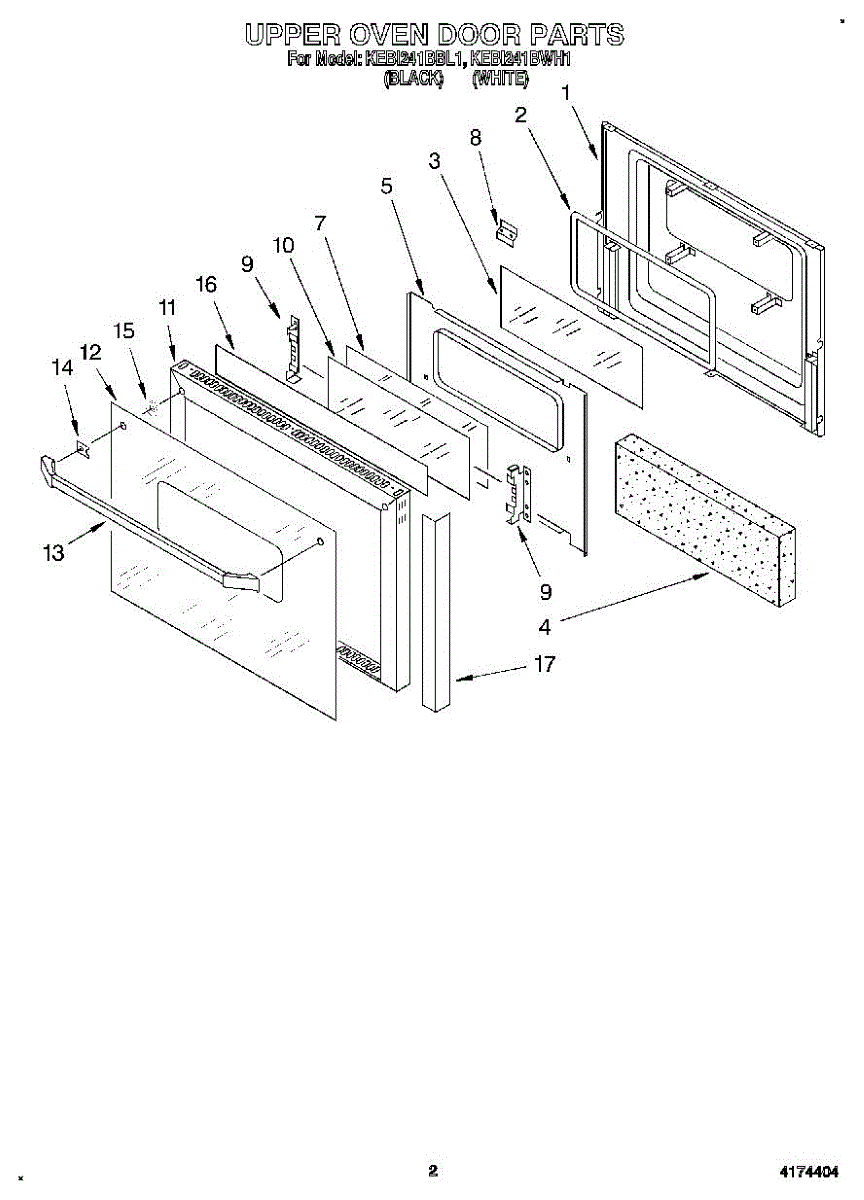 UPPER OVEN DOOR PARTS
For Model: KEBI241BBL1, KEBI241BWH1
(BLACK) (WHITE)

1
2
8
3
5
7
10
9
16
11
15
12
14
13
9
4
17

2
4174404