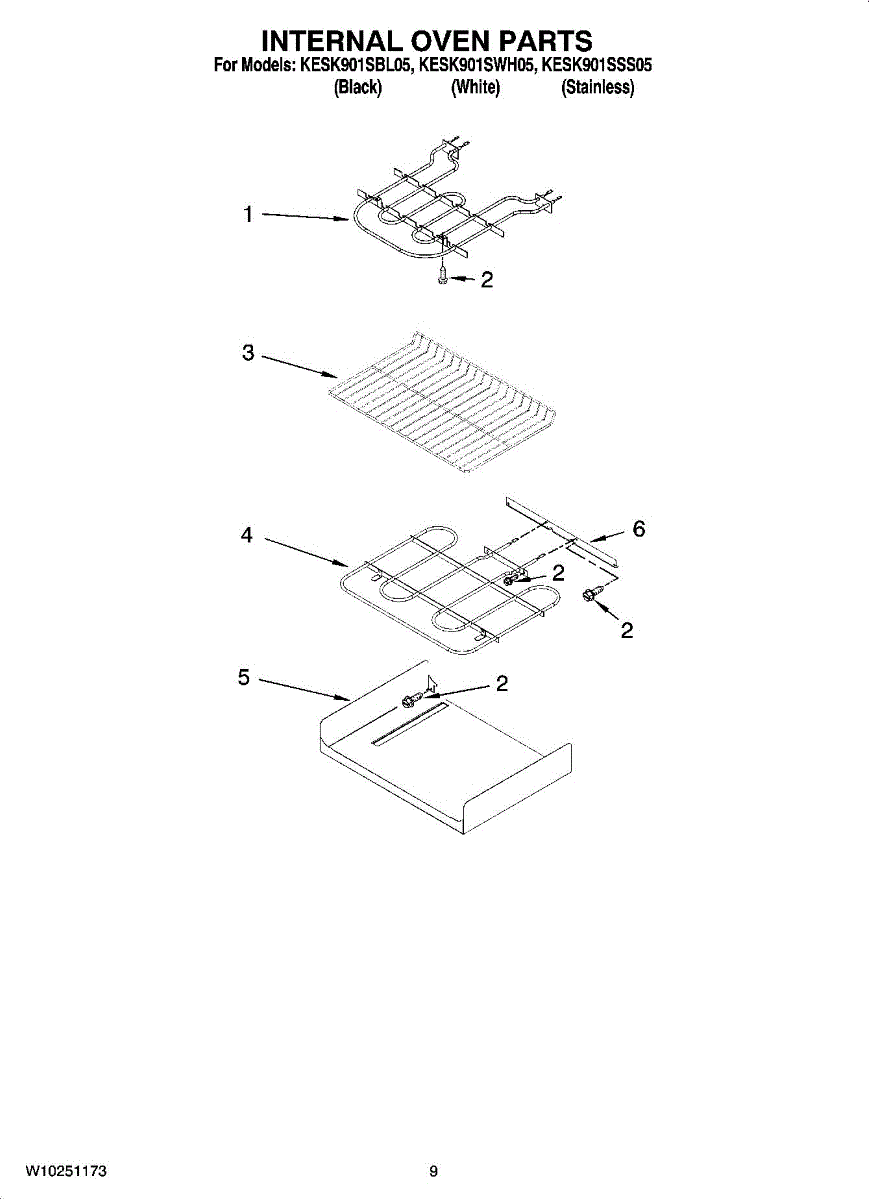 INTERNAL OVEN PARTS
For Models: KESK901SBL05, KESK901SWH05, KESK901SSS05
(Black) (White) (Stainless)

1
2
3
4
6
2
2
5
2

W10251173
9