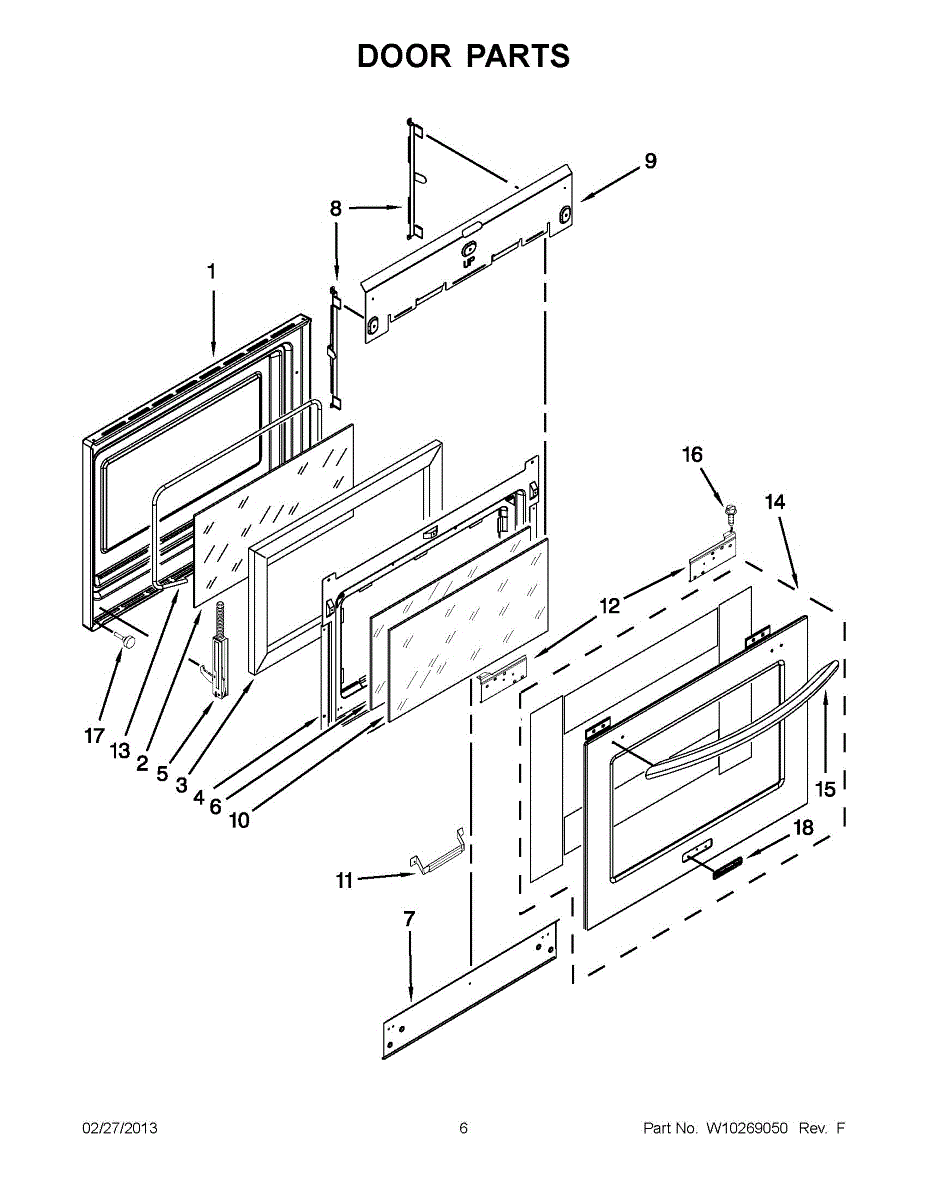 DOOR PARTS

9
8
UP
1
16
14
12
17
13
2
5
3
4
6
10
15
18
11
7

02/27/2013
6
Part No. W10269050 Rev. F