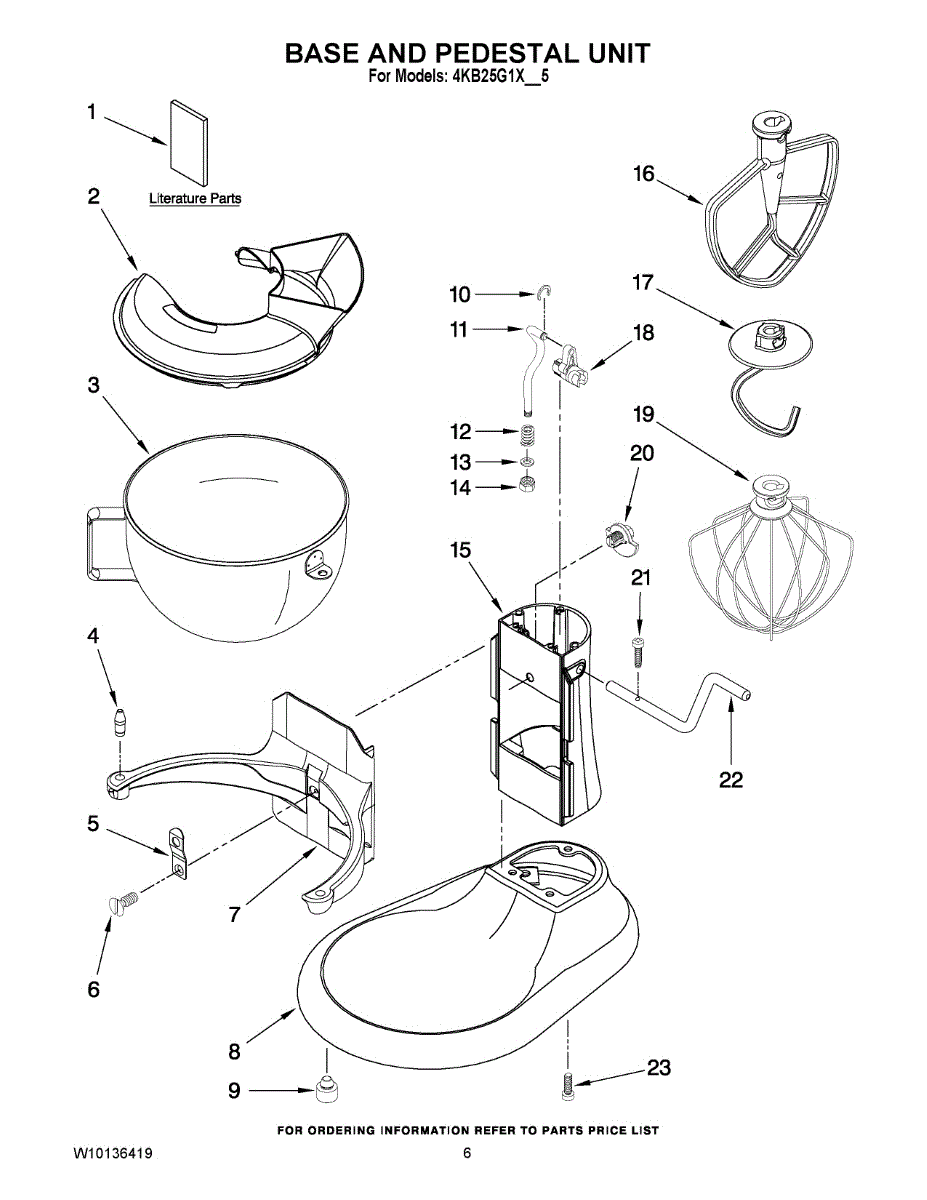 BASE AND PEDESTAL UNIT
For Models: 4KB25G1X__5

1

Literature Parts

2

3

4

5

6

7

8

9

10

11

12

13

14

15

16

17

18

19

20

21

22

23

FOR ORDERING INFORMATION REFER TO PARTS PRICE LIST

W10136419

6