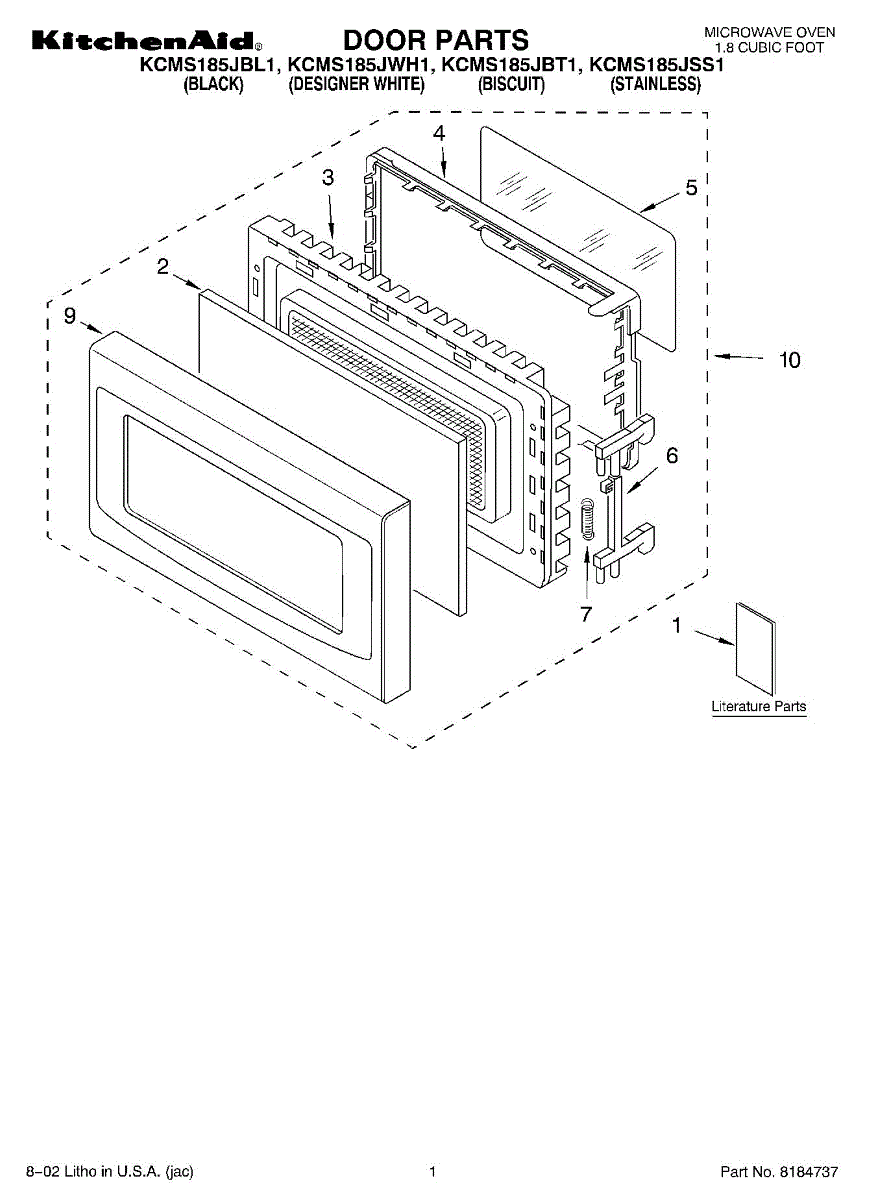 KitchenAid® DOOR PARTS MICROWAVE OVEN 1.8 CUBIC FOOT

KCMS185JBL1, KCMS185JWH1, KCMS185JBT1, KCMS185JSS1
(BLACK) (DESIGNER WHITE) (BISCUIT) (STAINLESS)

4
3
5
2
9
10
6
7
1
Literature Parts

8–02 Litho in U.S.A. (jac) 1 Part No. 8184737