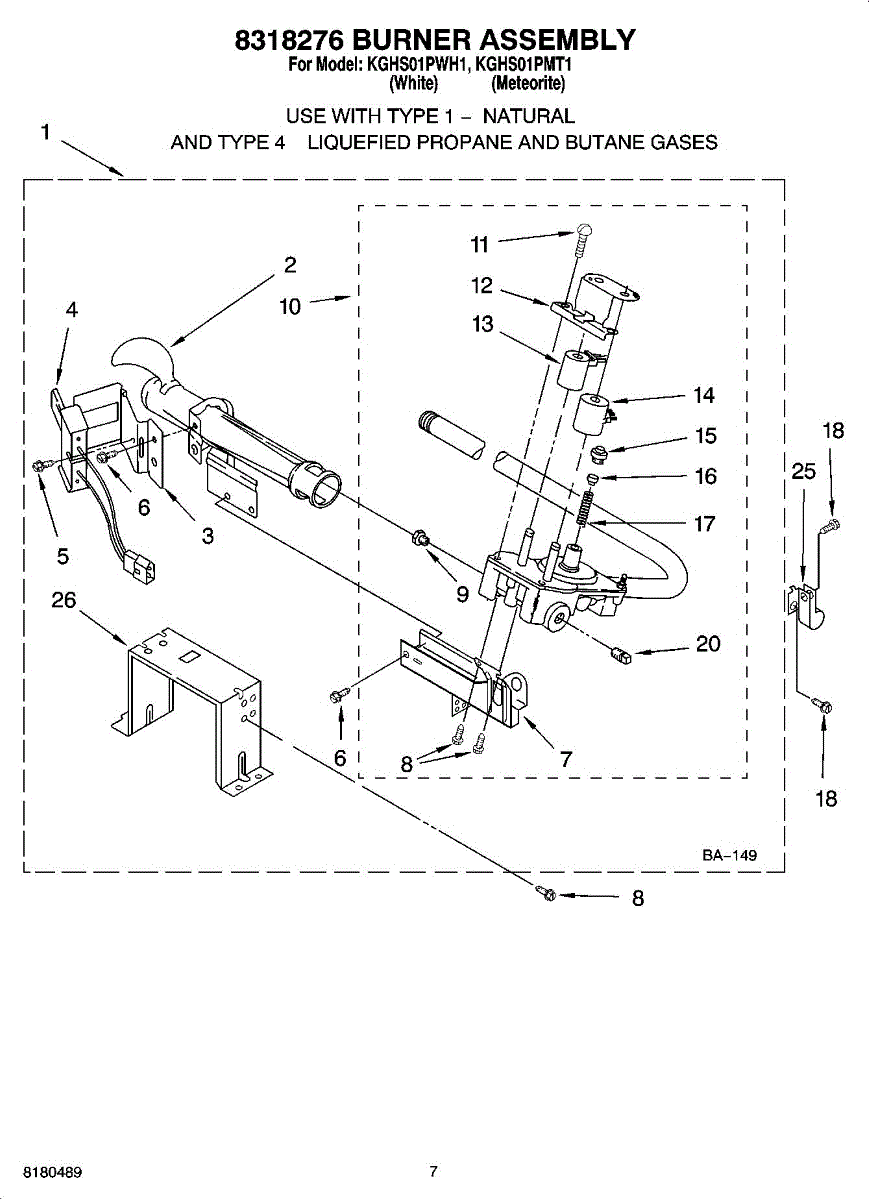 8318276 BURNER ASSEMBLY
For Model: KGHS01PWH1, KGHS01PMT1
(White) (Meteorite)

USE WITH TYPE 1 – NATURAL
AND TYPE 4 LIQUEFIED PROPANE AND BUTANE GASES

1
2
4
10
11
12
13
14
15
16
17
18
25
6
3
5
9
26
20
6
8
7
18
BA–149
8

8180489
7