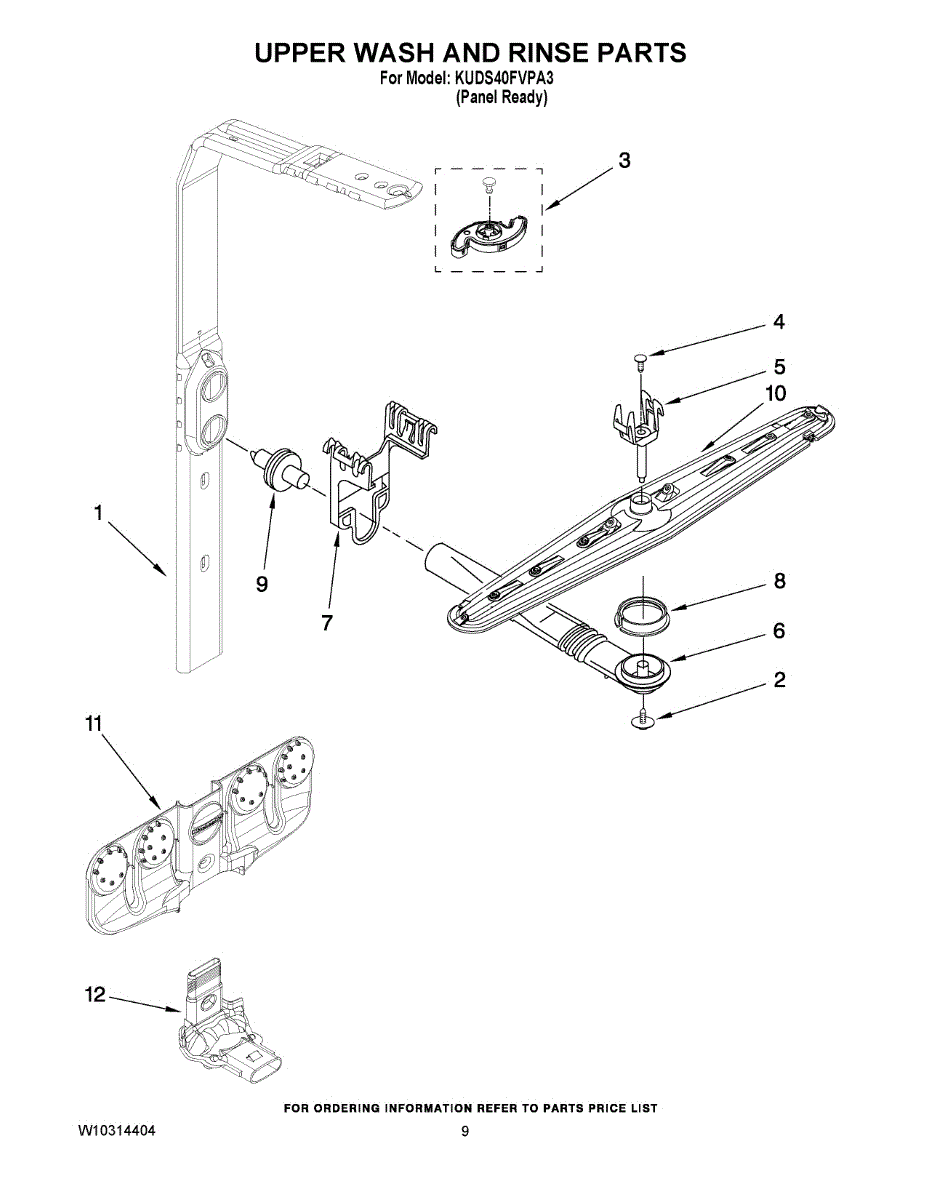 UPPER WASH AND RINSE PARTS
For Model: KUDS40FVPA3
(Panel Ready)

3

4

5

10

1

9

7

8

6

2

11

12

FOR ORDERING INFORMATION REFER TO PARTS PRICE LIST

W10314404

9