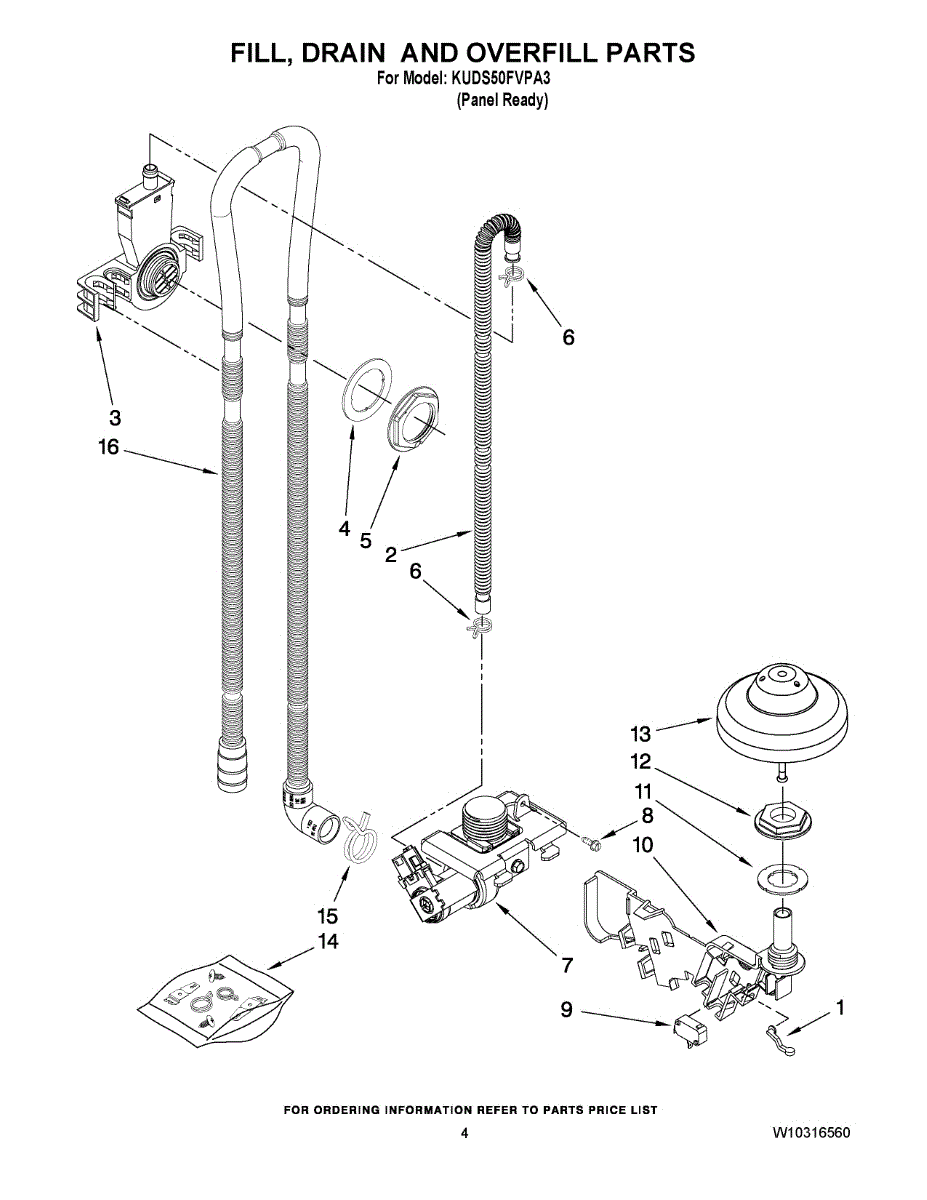 FILL, DRAIN AND OVERFILL PARTS
For Model: KUDS50FVPA3
(Panel Ready)

6
3
16
4
5
2
6
13
12
11
8
10
15
14
7
9
1

FOR ORDERING INFORMATION REFER TO PARTS PRICE LIST
4
W10316560