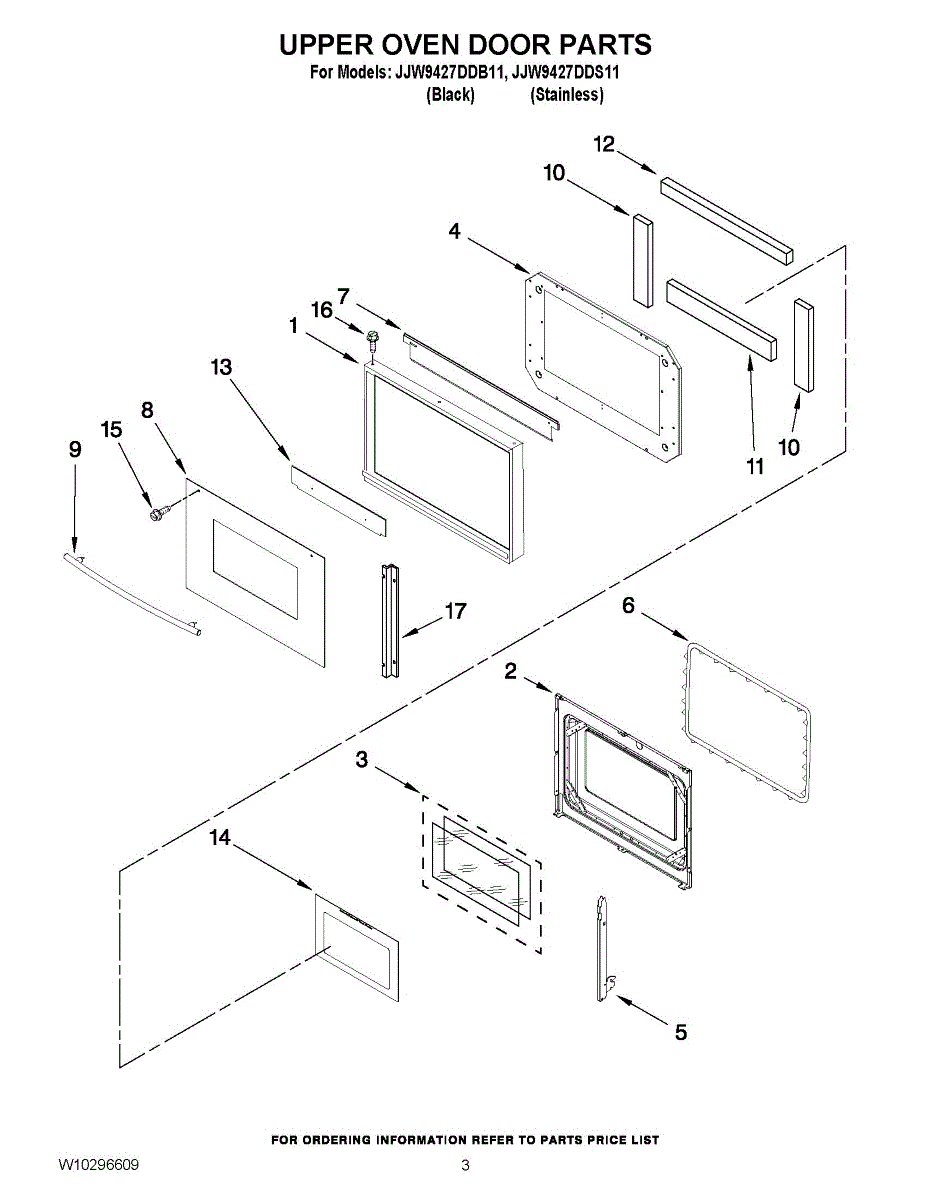 UPPER OVEN DOOR PARTS
For Models: JJW9427DDB11, JJW9427DDS11
(Black) (Stainless)

12
10
4
7
16
1
13
8
15
9
11
10
17
6
2
3
14
5

FOR ORDERING INFORMATION REFER TO PARTS PRICE LIST

W10296609
3