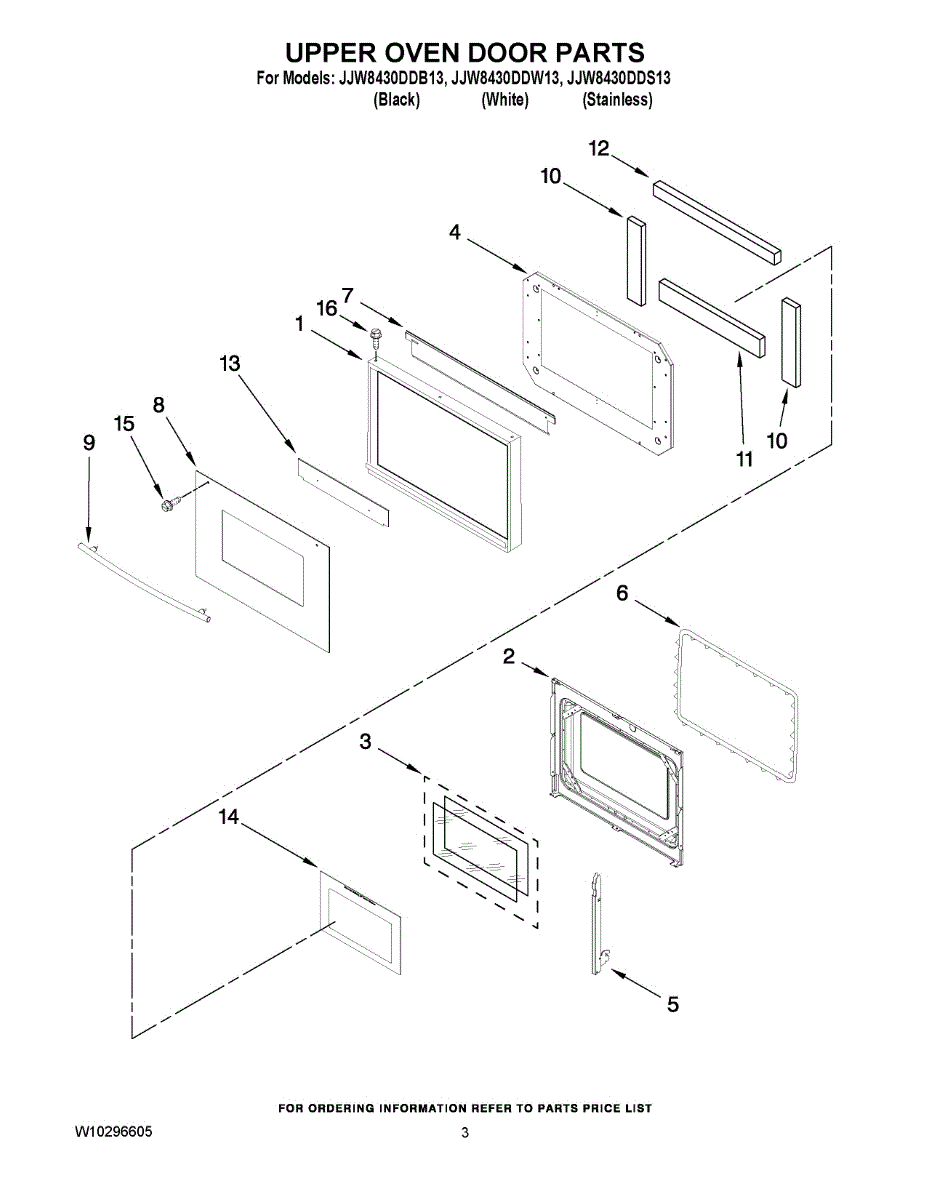 UPPER OVEN DOOR PARTS
For Models: JJW8430DDB13, JJW8430DDW13, JJW8430DDS13
(Black) (White) (Stainless)

12
10
4
7
16
1
13
8
15
9
11
10
6
2
3
14
5

FOR ORDERING INFORMATION REFER TO PARTS PRICE LIST

W10296605

3