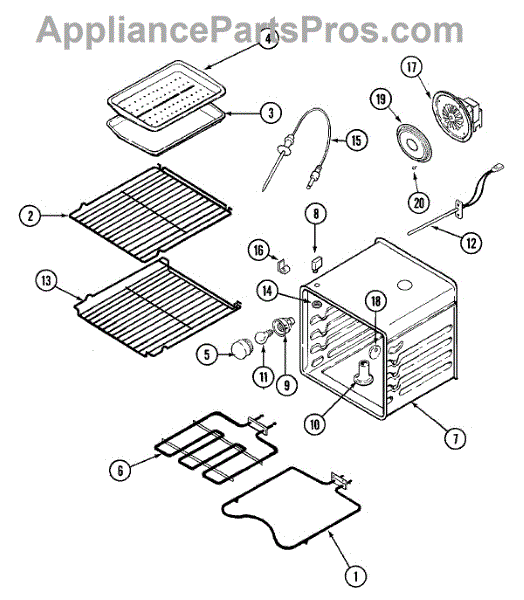 AppliancePartsPros.com

4
3
17
19
15
20
2
8
12
16
13
14
18
5
11
9
10
7
6
1