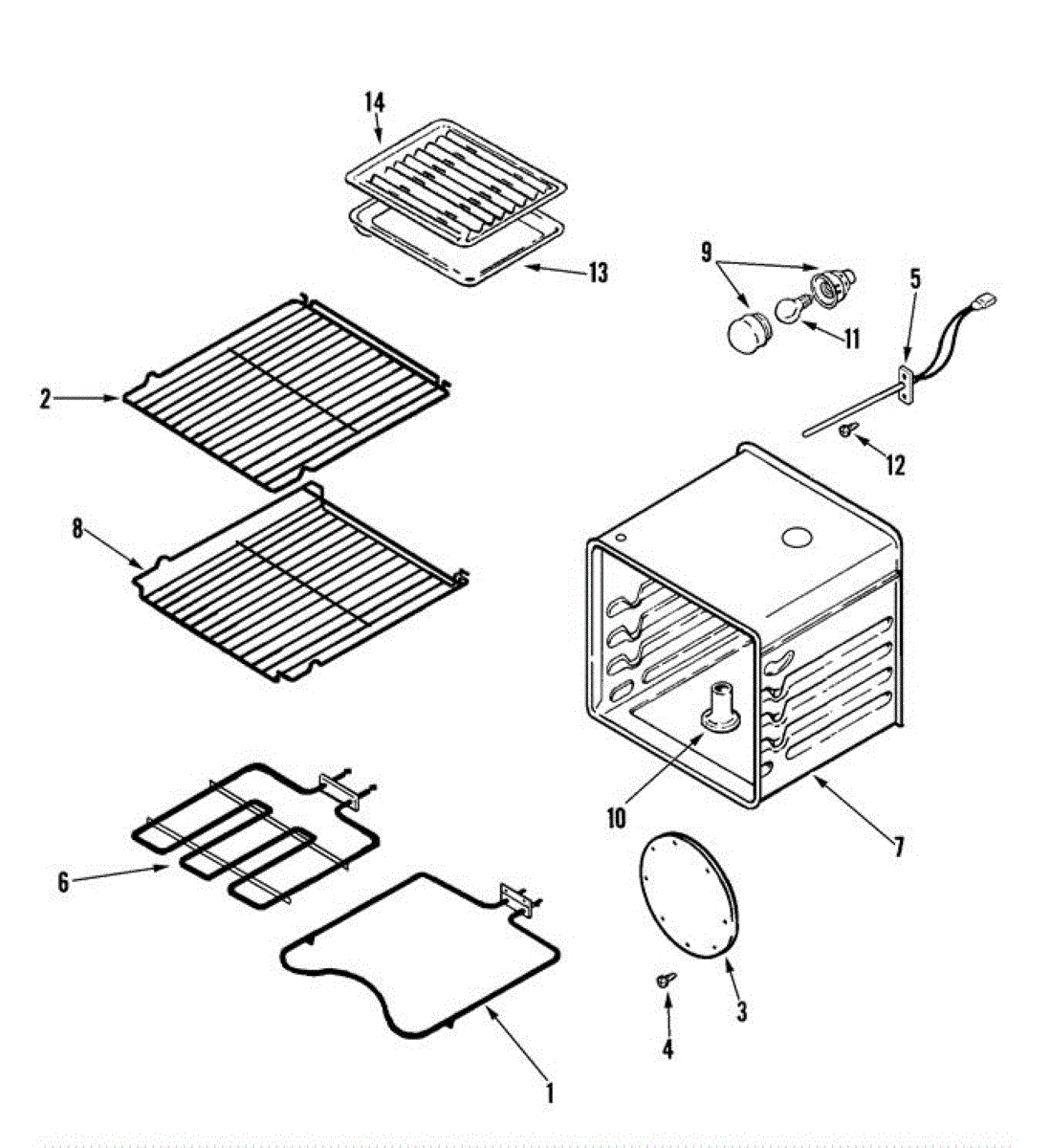 14
13
9
5
11
2
12
8
10
7
6
3
4
1