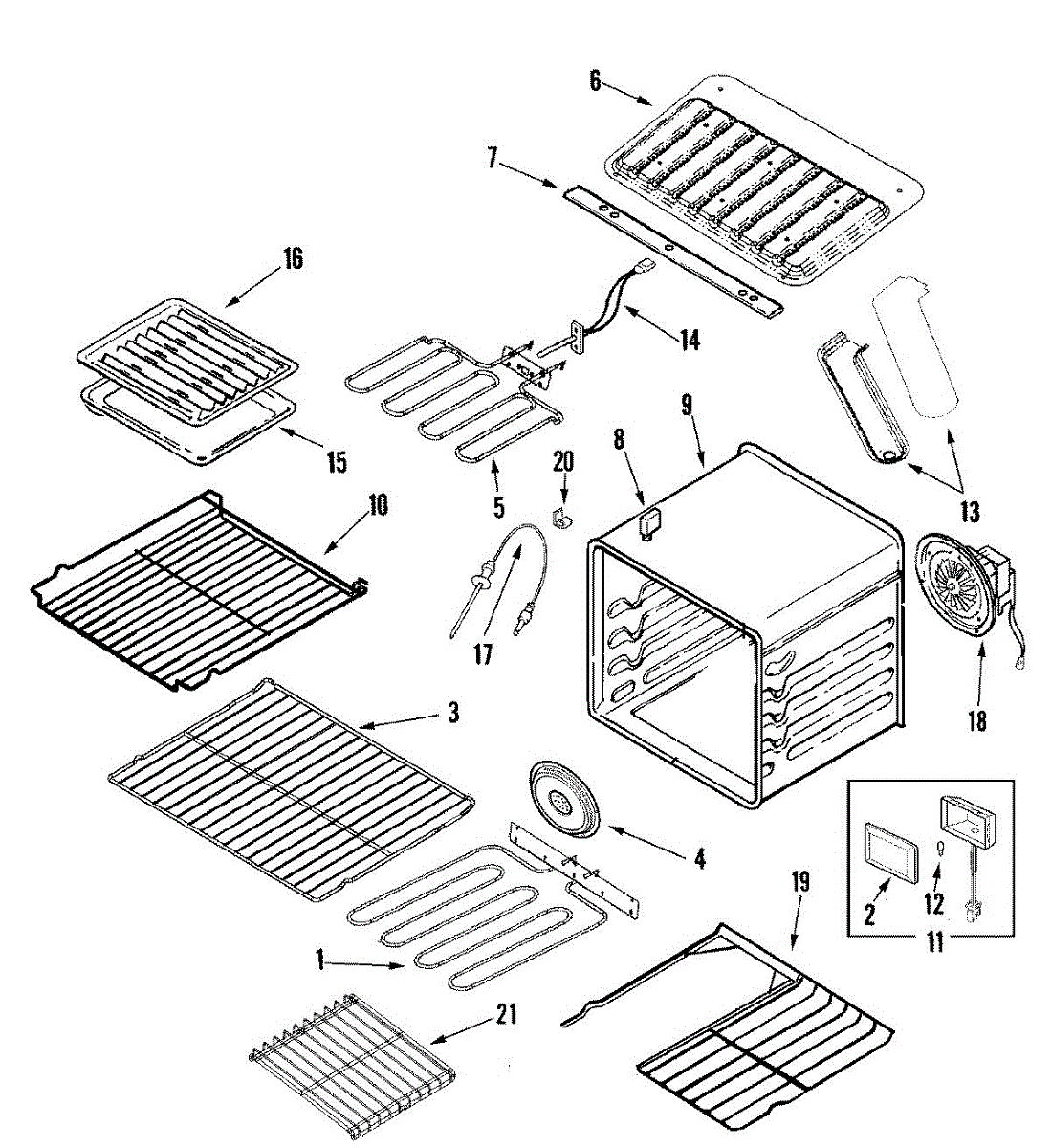 6
7
16
14
15
5
20
8
9
13
10
17
18
3
4
19
2
12
11
1
21