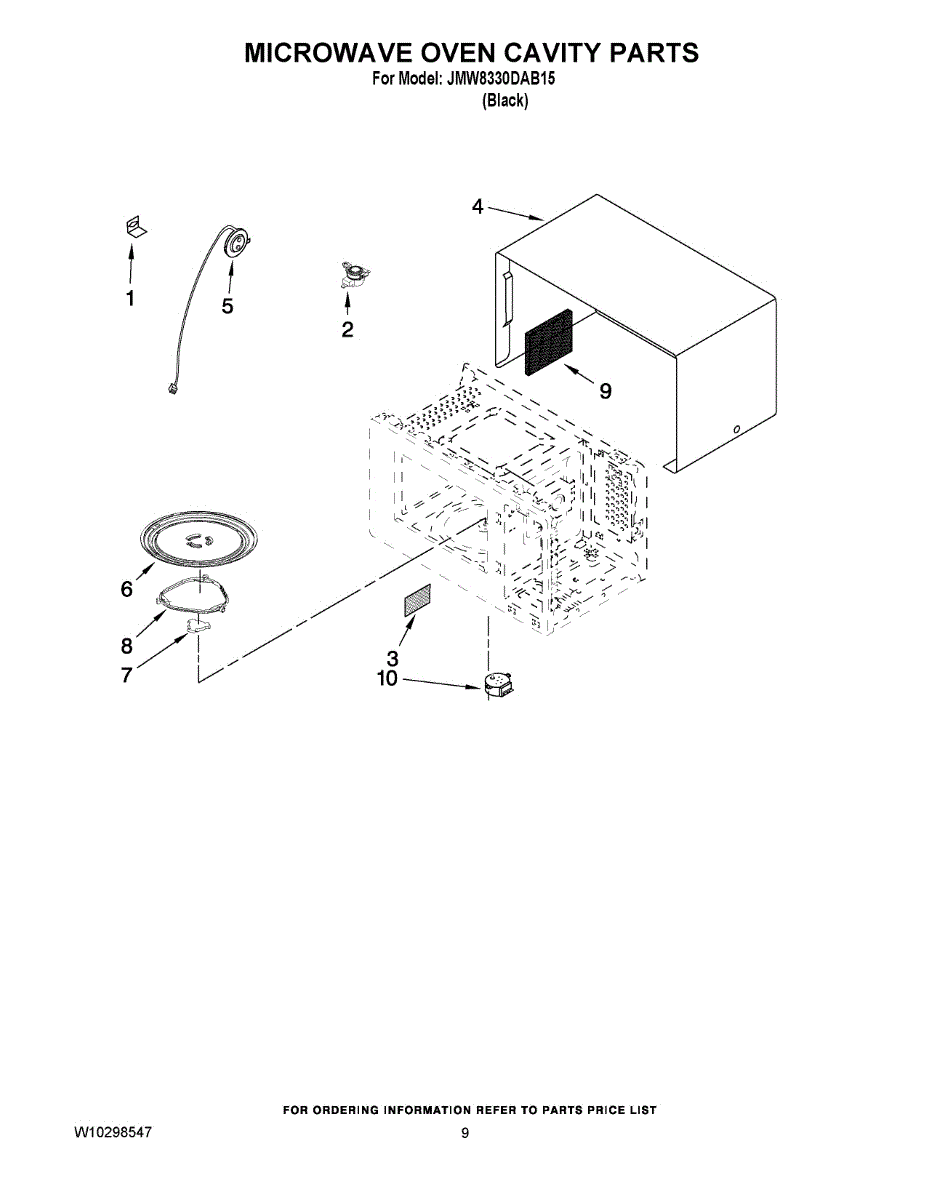 MICROWAVE OVEN CAVITY PARTS
For Model: JMW8330DAB15
(Black)

4
1
5
2
9
6
8
7
3
10

FOR ORDERING INFORMATION REFER TO PARTS PRICE LIST
W10298547
9