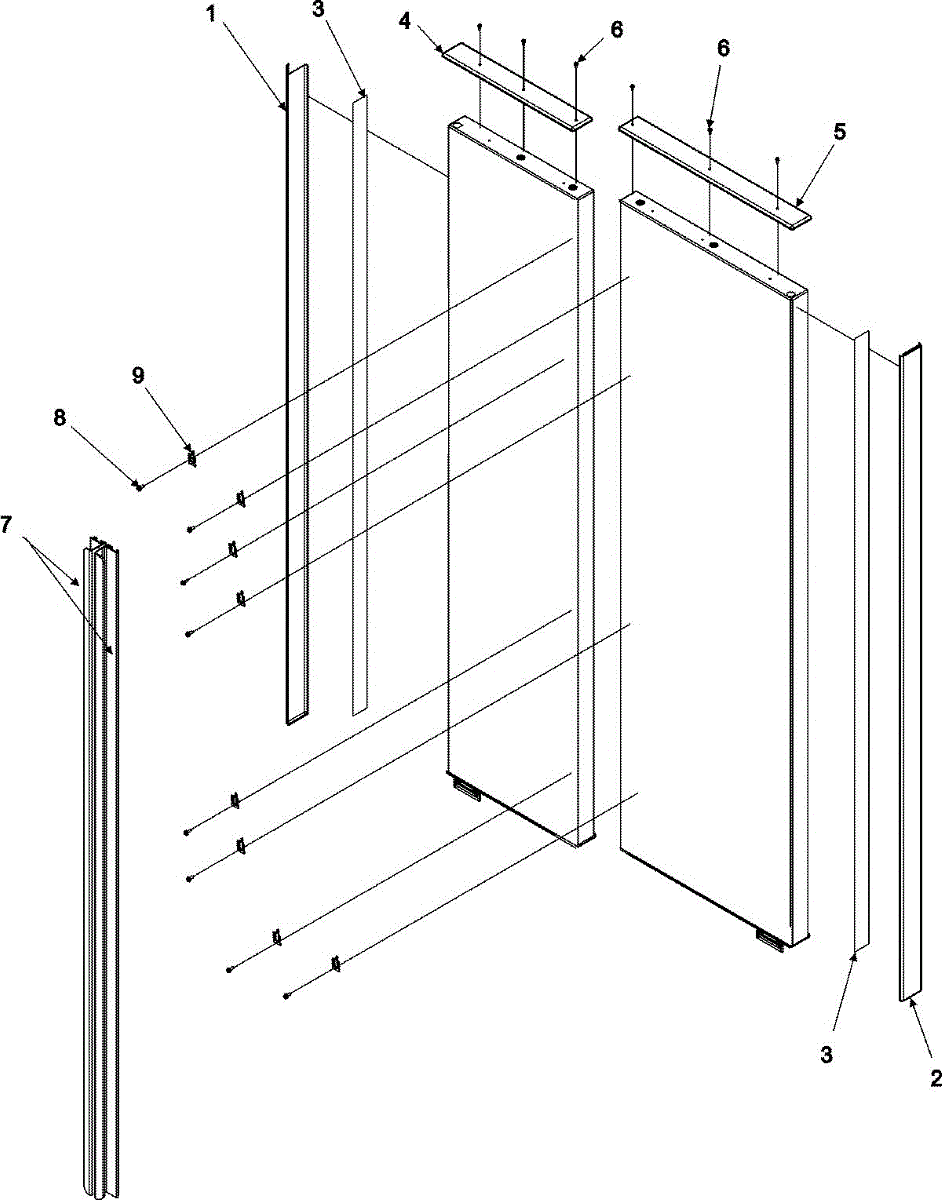 1
3
4
6
6
5
9
8
7
3
2