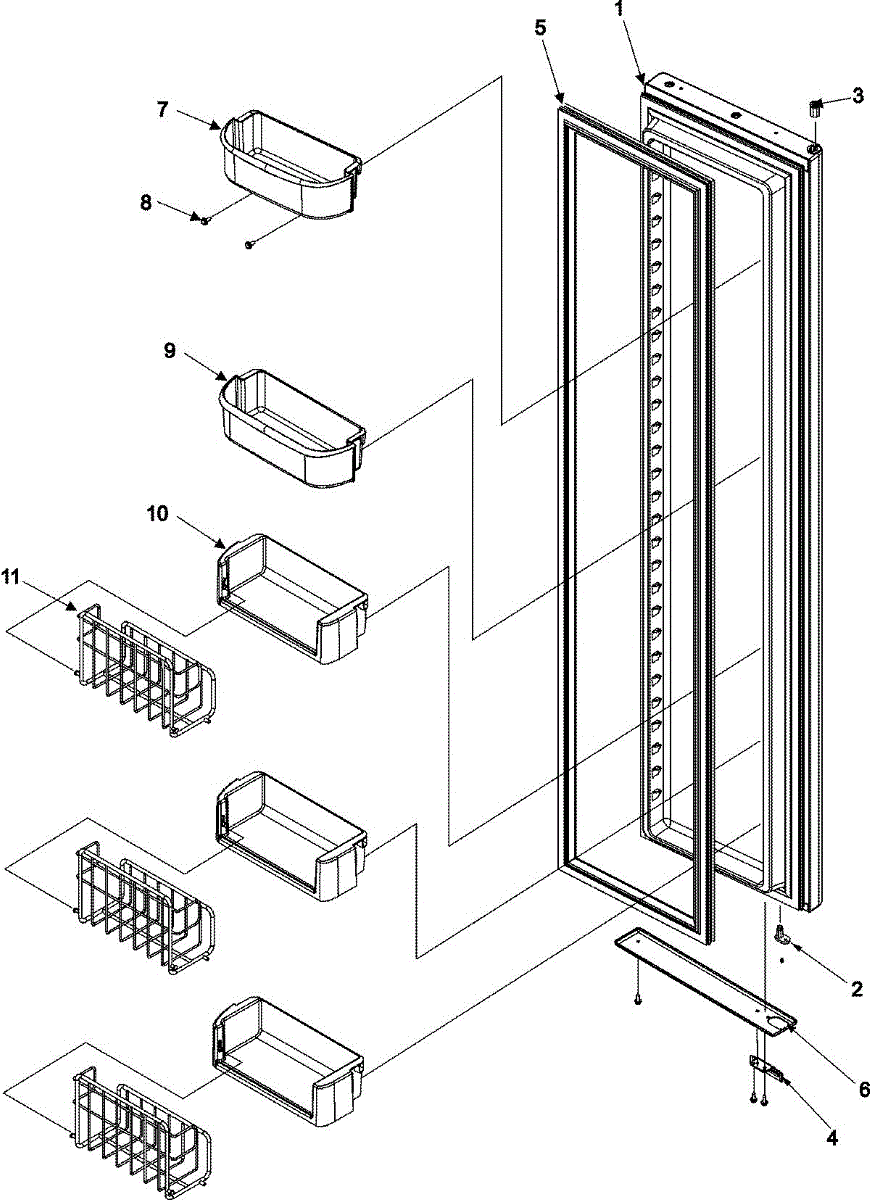 5
1
3
7
8
9
10
11
2
6
4