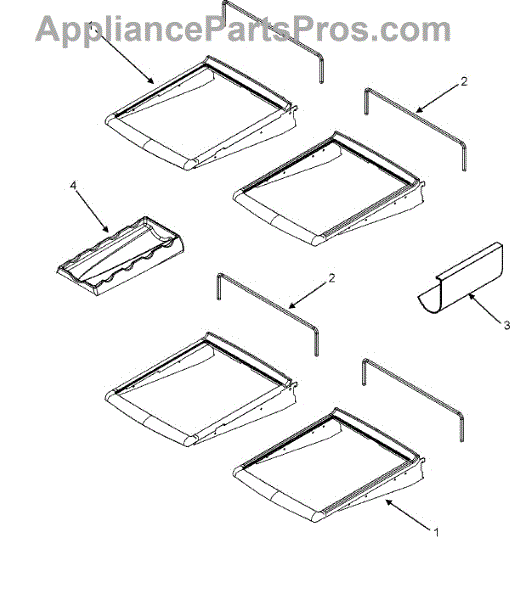 AppliancePartsPros.com

2

4

2

3

1