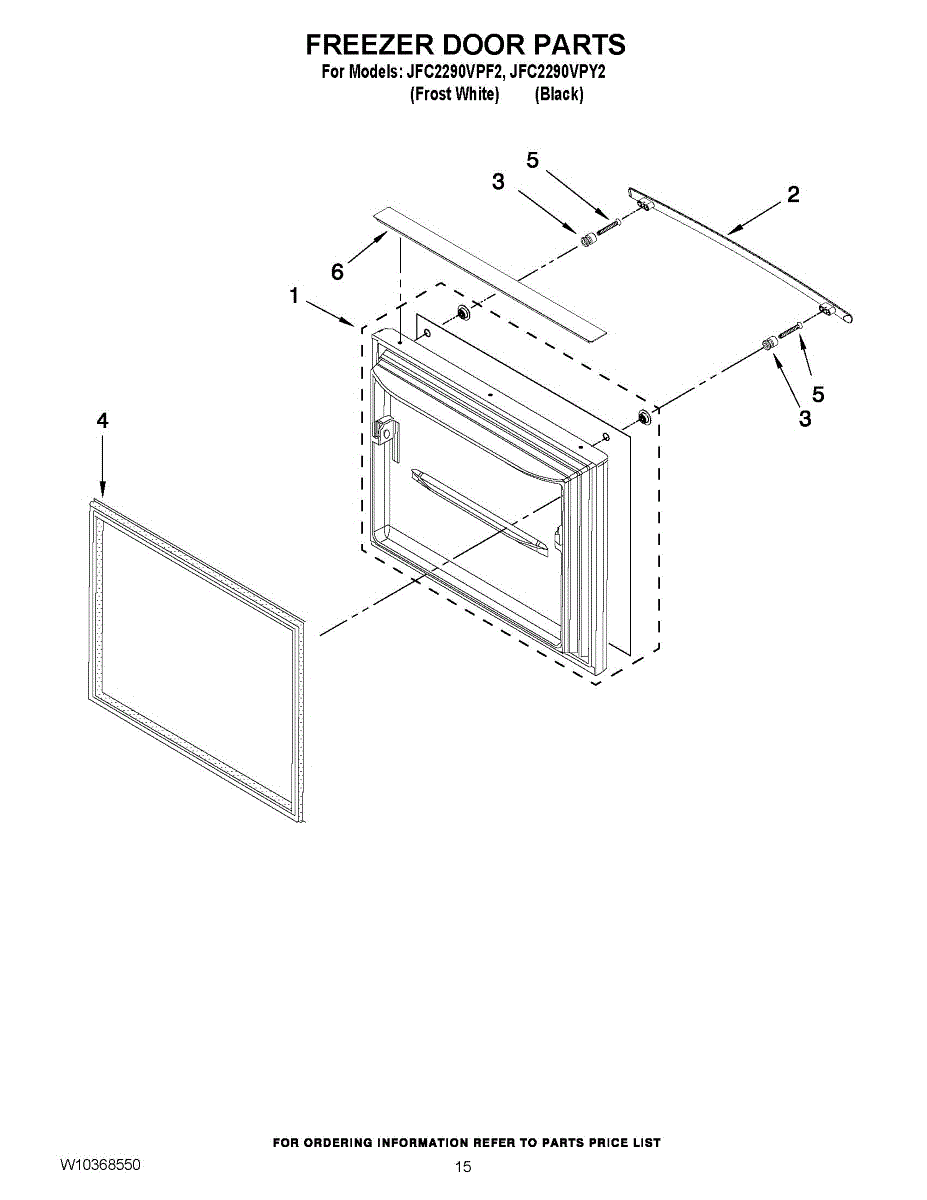 FREEZER DOOR PARTS
For Models: JFC2290VPF2, JFC2290VPY2
(Frost White) (Black)

5
3
2
6
1
5
3
4

FOR ORDERING INFORMATION REFER TO PARTS PRICE LIST

W10368550

15