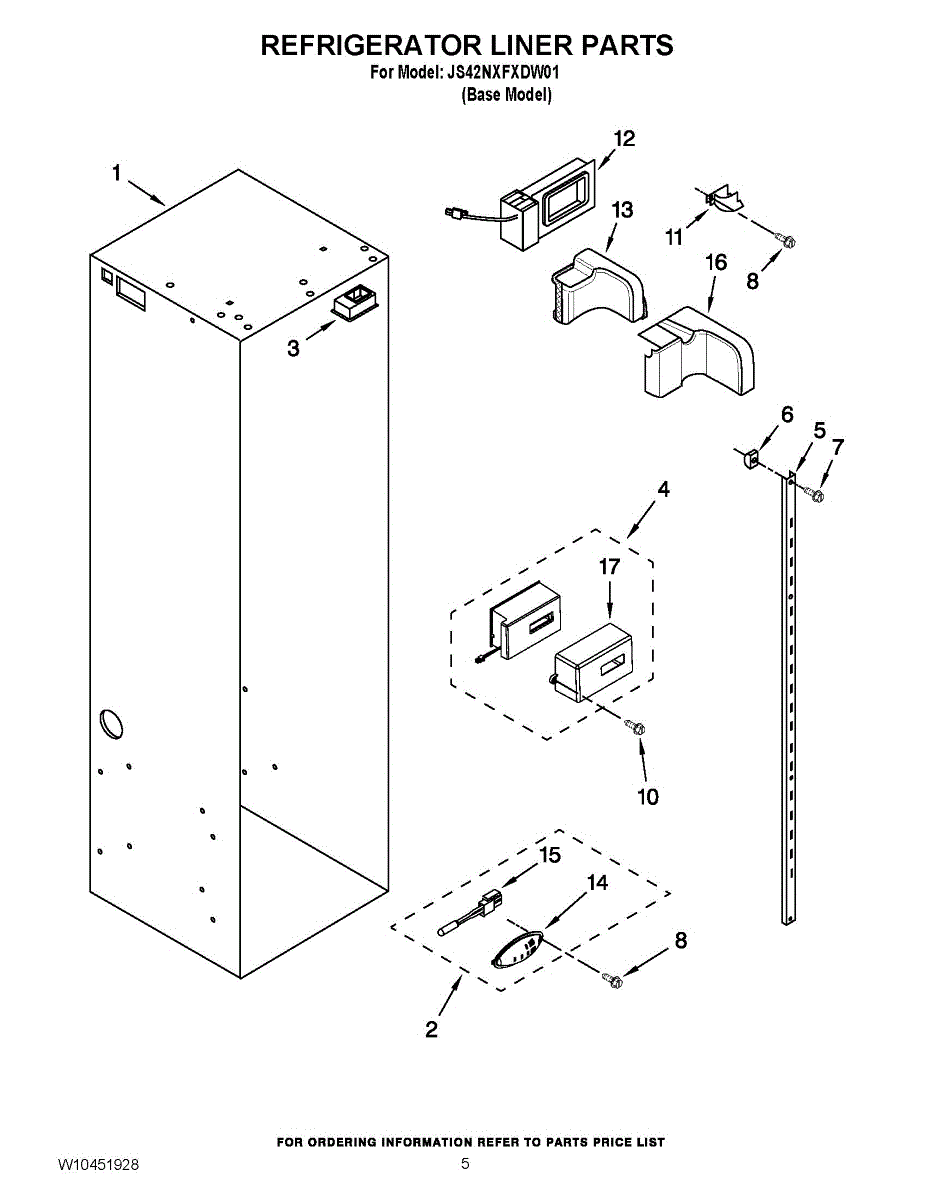 REFRIGERATOR LINER PARTS
For Model: JS42NXFXDW01
(Base Model)

1
12
13
11
8
16
3
6
5
7
4
17
10
15
14
8
2

FOR ORDERING INFORMATION REFER TO PARTS PRICE LIST

W10451928
5