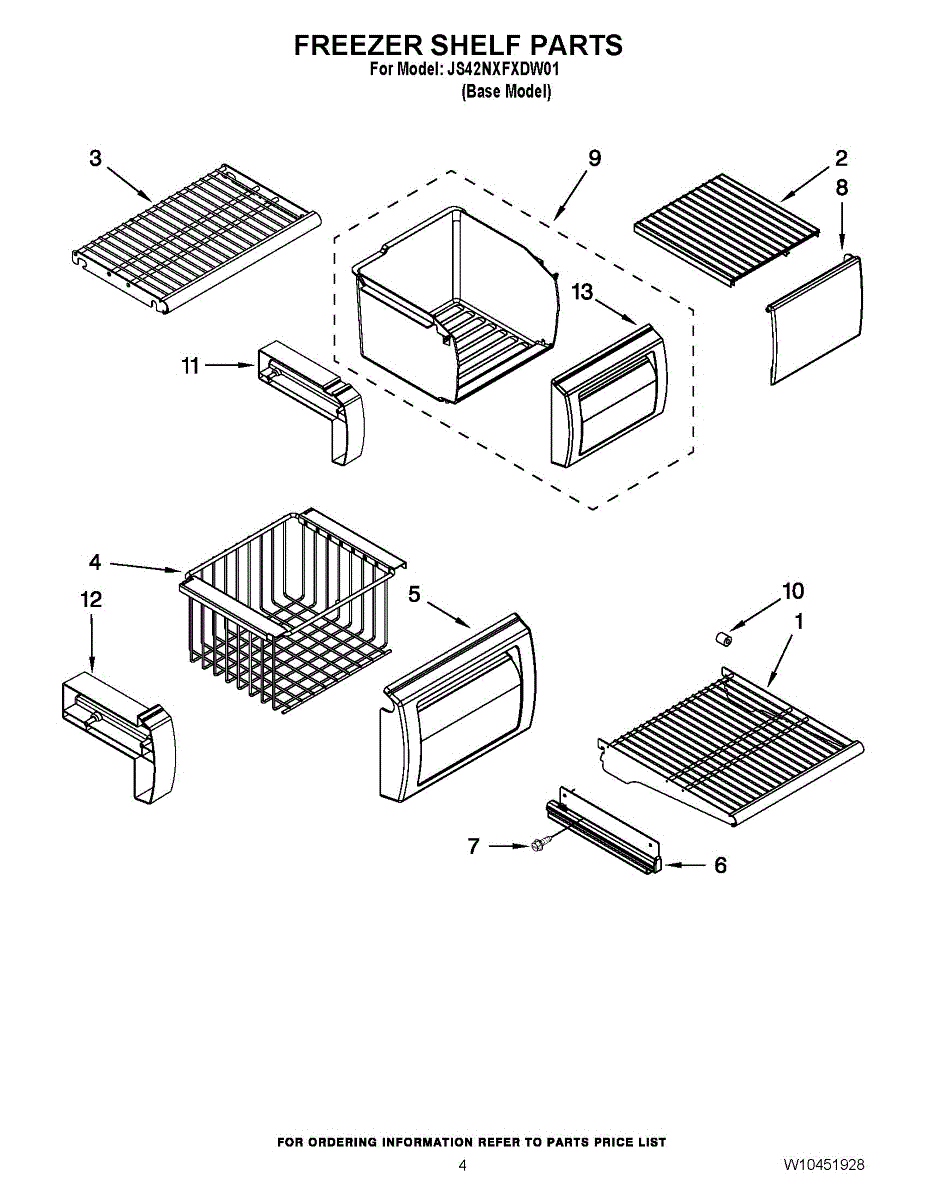 FREEZER SHELF PARTS
For Model: JS42NXFXDW01
(Base Model)

3
9
2
8
13
11
4
12
5
10
1
7
6

FOR ORDERING INFORMATION REFER TO PARTS PRICE LIST

4

W10451928